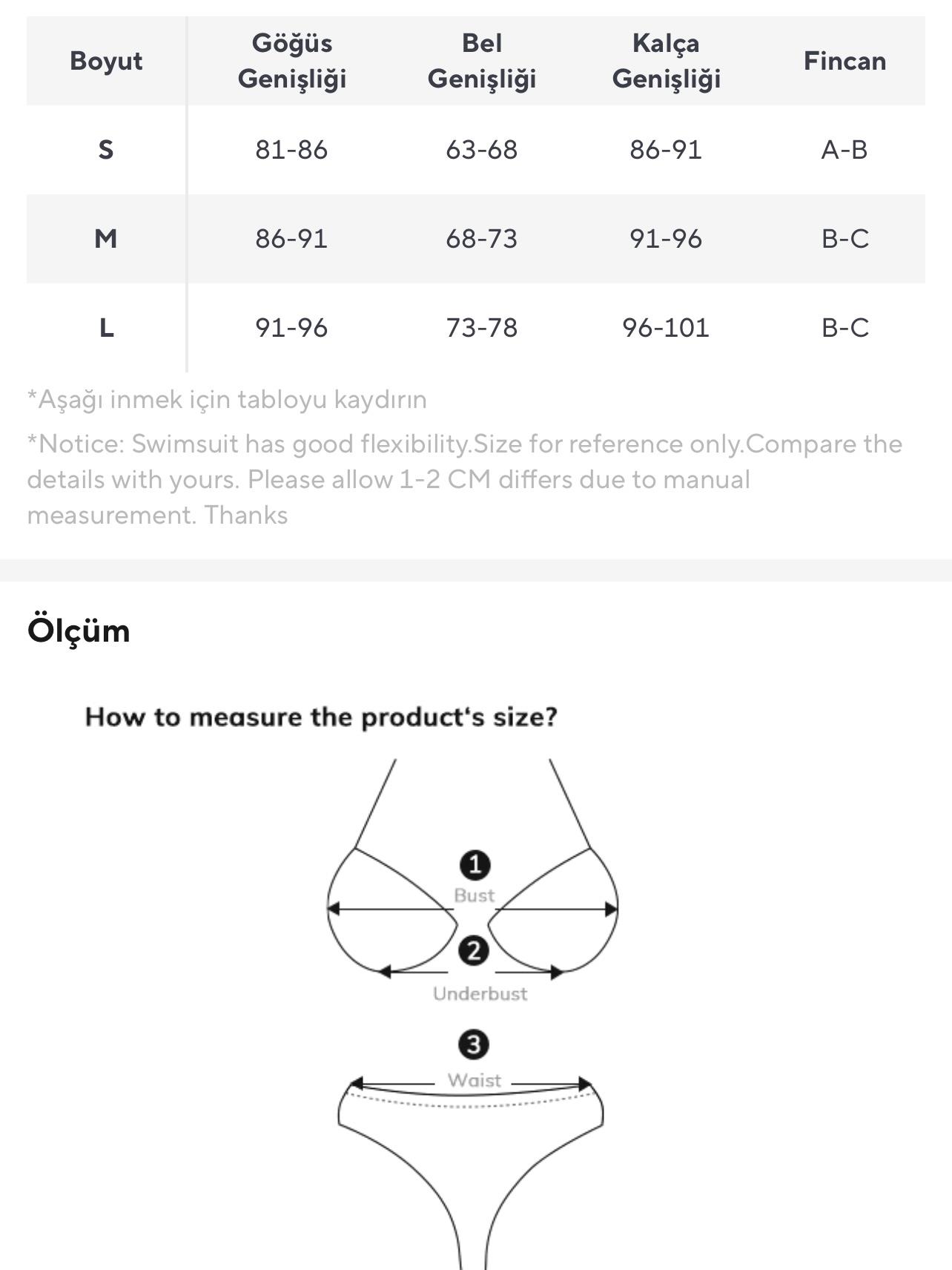 | Boyut | Göğüs Genişliği | Bel Genişliği | Kalça Genişliği | Fincan |
|---|---|---|---|---|
| S | 81-86 | 63-68 | 86-91 | A-B |
| M | 86-91 | 68-73 | 91-96 | B-C |
| L | 91-96 | 73-78 | 96-101 | B-C |

*Aşağı inmek için tabloyu kaydırın

*Notice: Swimsuit has good flexibility.Size for reference only.Compare the details with yours. Please allow 1-2 CM differs due to manual measurement. Thanks

Ölçüm

How to measure the product's size?

1 Bust

2 Underbust

3 Waist