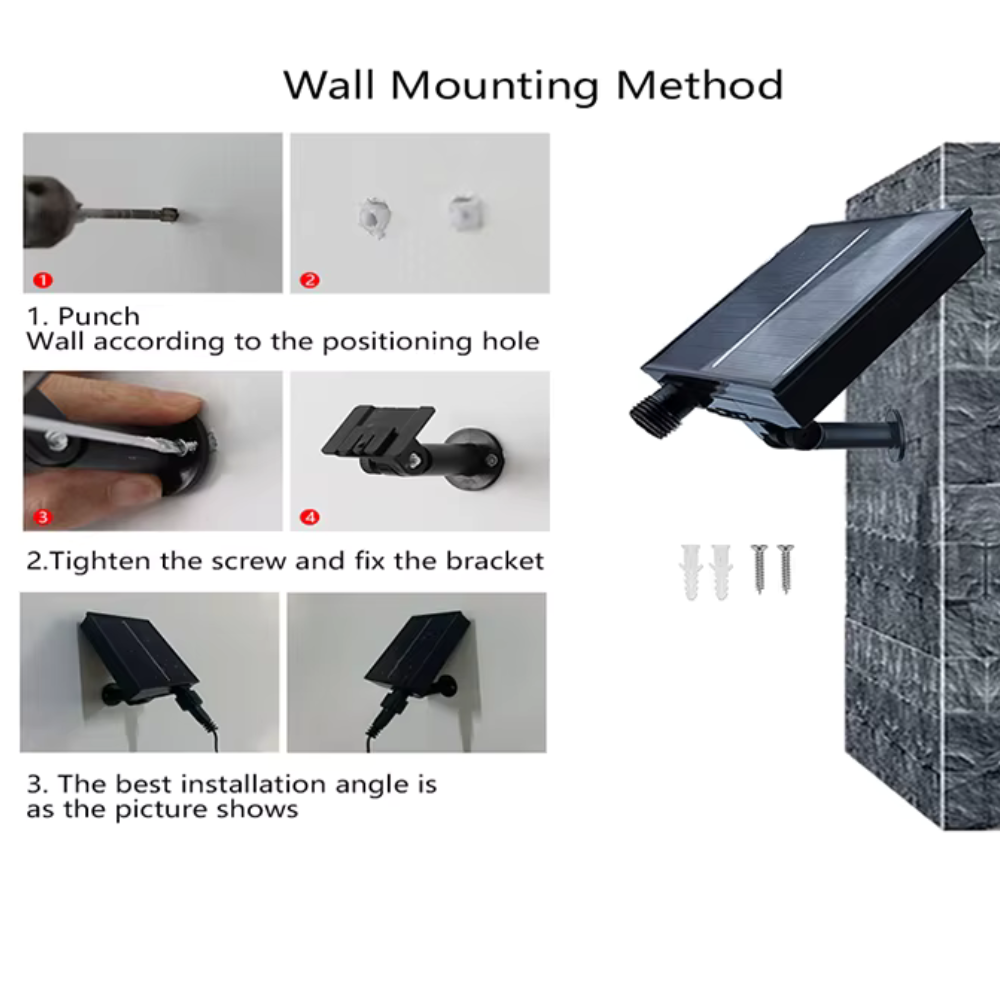 Wall Mounting Method

1

2

1. Punch
Wall according to the positioning hole

3

4

2.Tighten the screw and fix the bracket

3. The best installation angle is as the picture shows