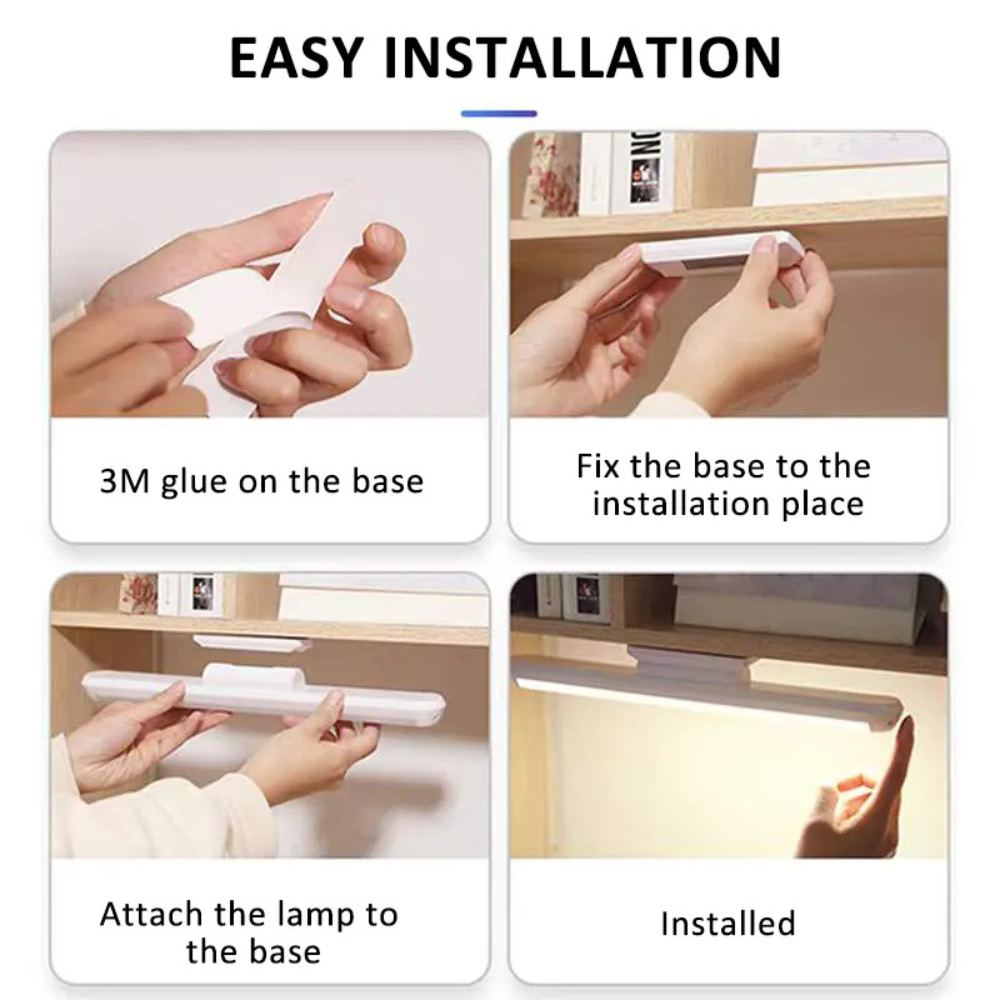 EASY INSTALLATION

3M glue on the base

Fix the base to the installation place

Attach the lamp to the base

Installed