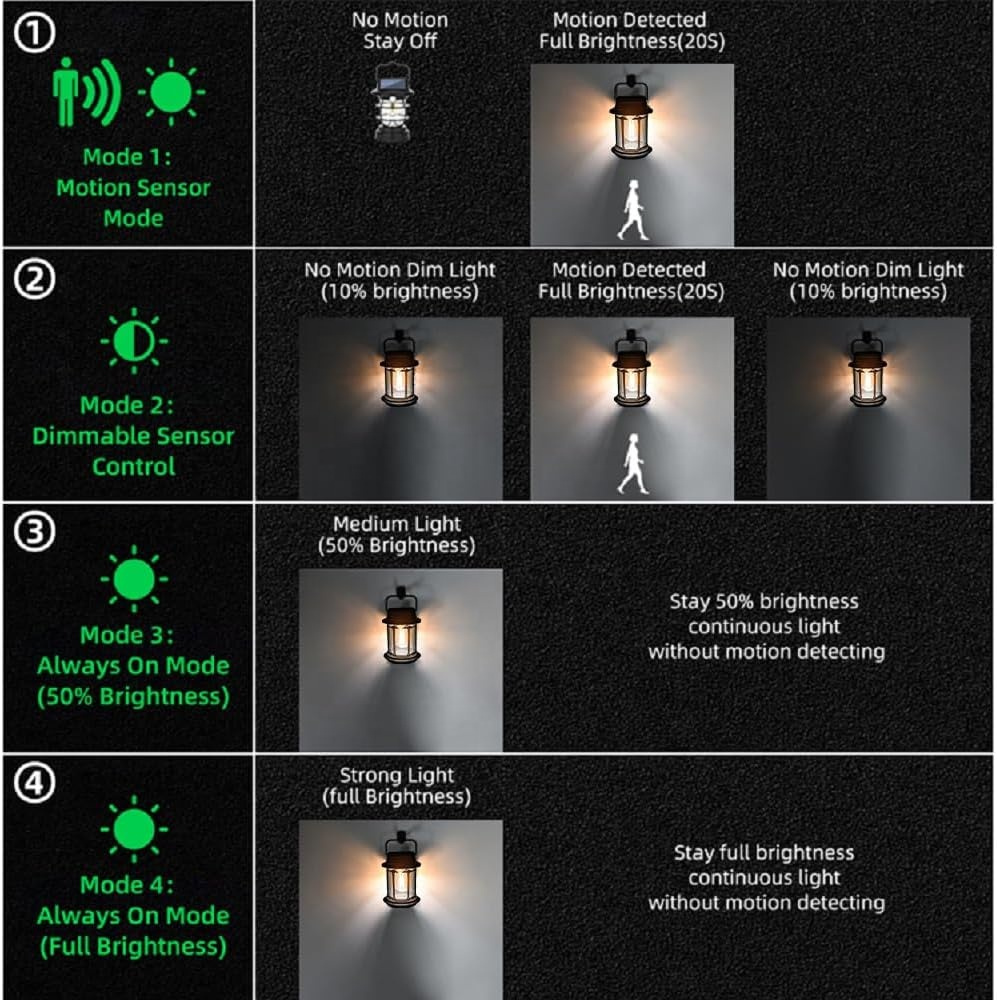 ①
Mode 1:
Motion Sensor Mode

No Motion
Stay Off

Motion Detected
Full Brightness(20S)

②
Mode 2:
Dimmable Sensor Control

No Motion Dim Light
(10% brightness)

Motion Detected
Full Brightness(20S)

No Motion Dim Light
(10% brightness)

③
Mode 3:
Always On Mode
(50% Brightness)

Medium Light
(50% Brightness)

Stay 50% brightness
continuous light
without motion detecting

④
Mode 4:
Always On Mode
(Full Brightness)

Strong Light
(full Brightness)

Stay full brightness
continuous light
without motion detecting