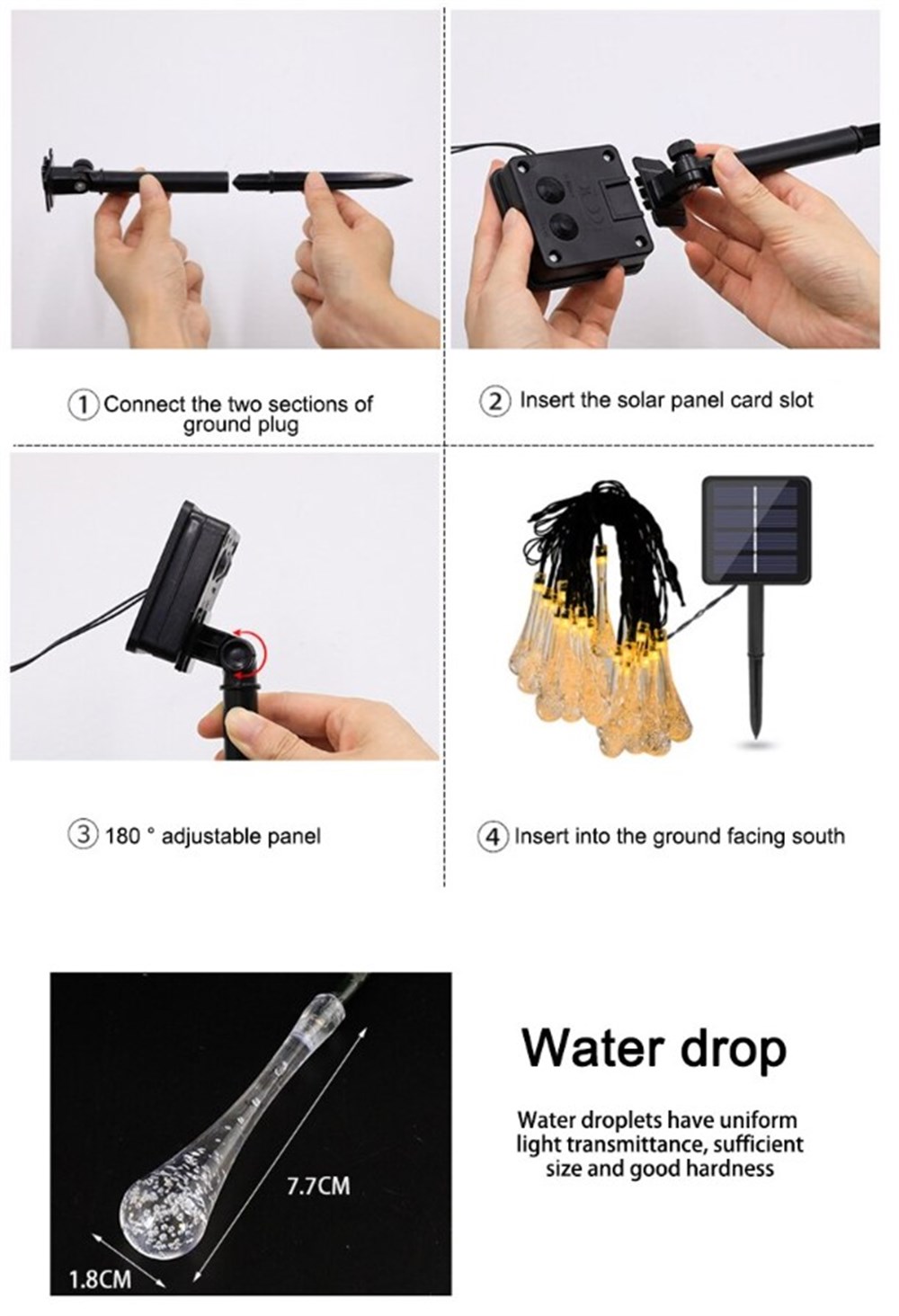 1 Connect the two sections of ground plug

2 Insert the solar panel card slot

3 180 ° adjustable panel

4 Insert into the ground facing south

7.7CM

1.8CM

Water drop

Water droplets have uniform light transmittance, sufficient size and good hardness