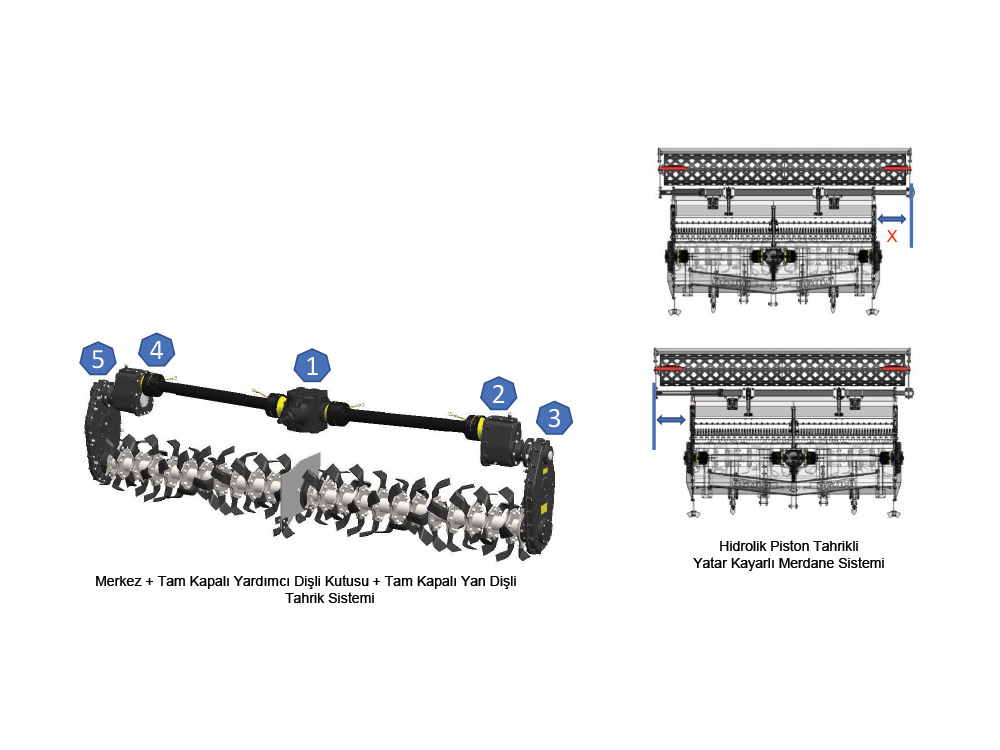 5
4
1
2
3

Merkez + Tam Kapalı Yardımcı Dişli Kutusu + Tam Kapalı Yan Dişli Tahrik Sistemi

X

Hidrolik Piston Tahrikli
Yatar Kayarlı Merdane Sistemi