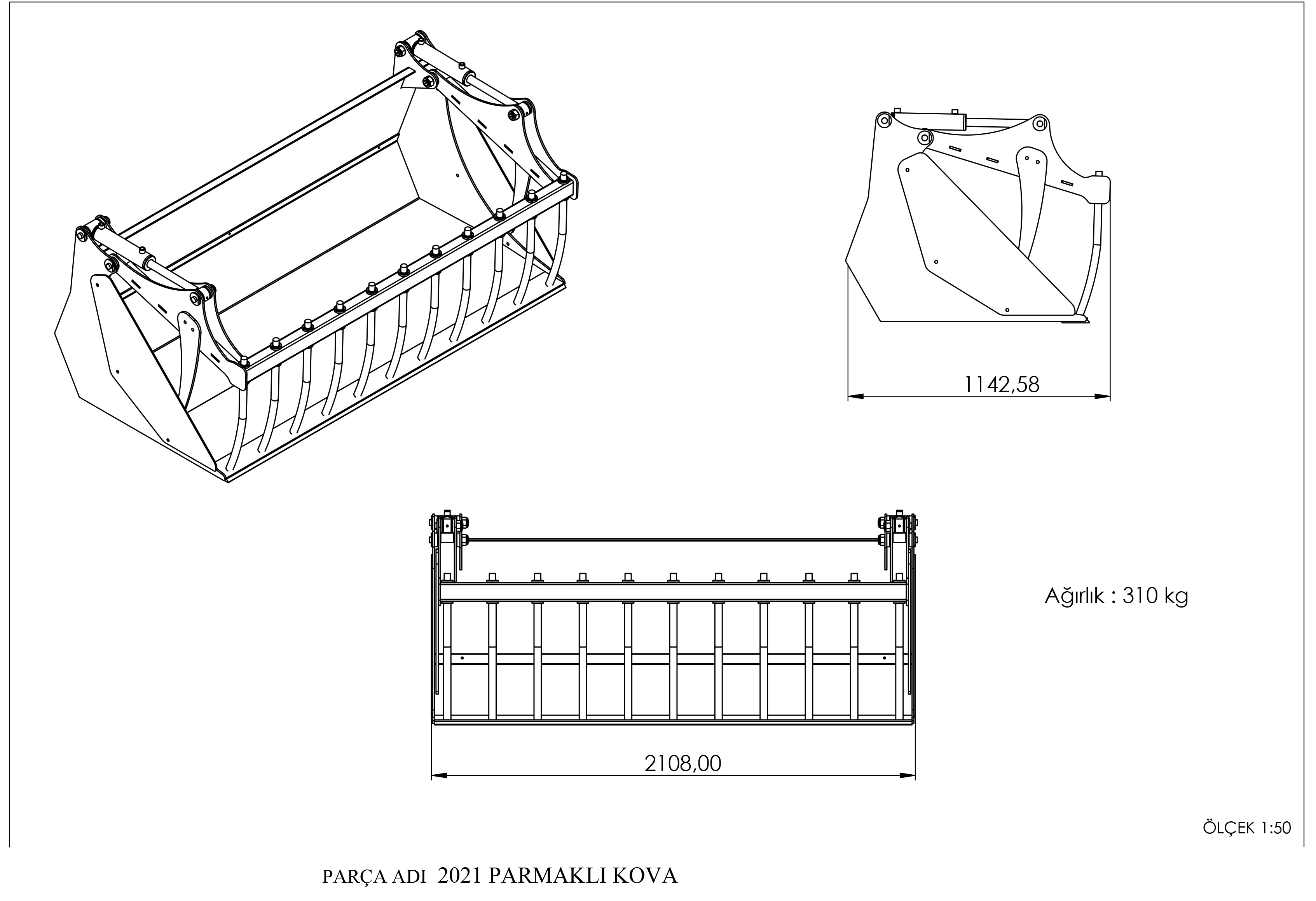 1142,58

Ağırlık : 310 kg

2108,00

ÖLÇEK 1:50

PARÇA ADI 2021 PARMAKLI KOVA