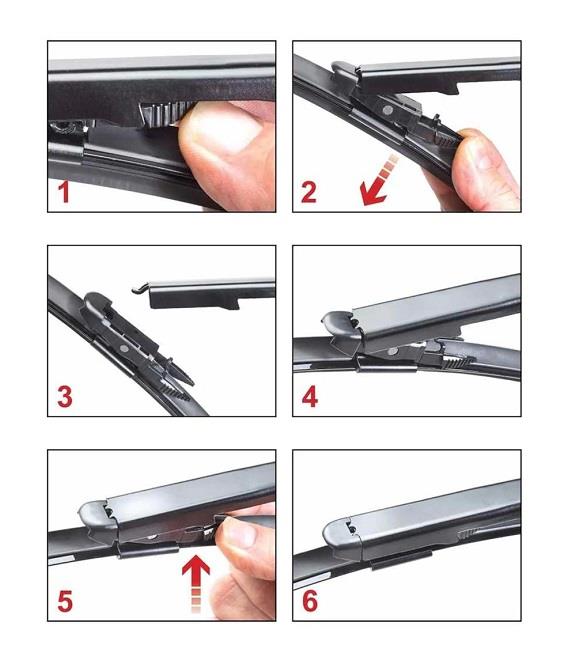 1

2

3

4

5

6