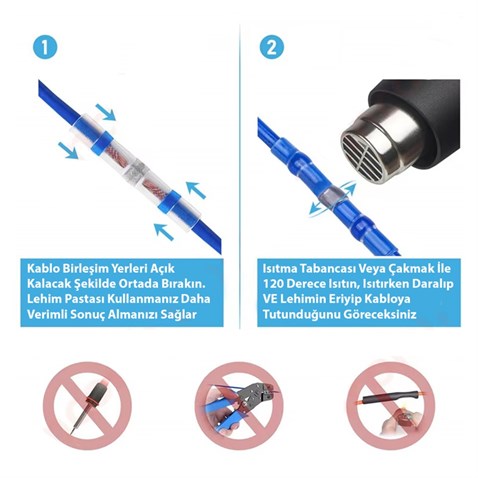 1

Kablo Birleşim Yerleri Açık Kalacak Şekilde Ortada Bırakın. Lehim Pastası Kullanmanız Daha Verimli Sonuç Almanızı Sağlar

2

Isıtma Tabancası Veya Çakmak İle 120 Derece Isıtın, Isıtırken Daralıp VE Lehimin Eriyip Kabloya Tutunduğunu Göreceksiniz