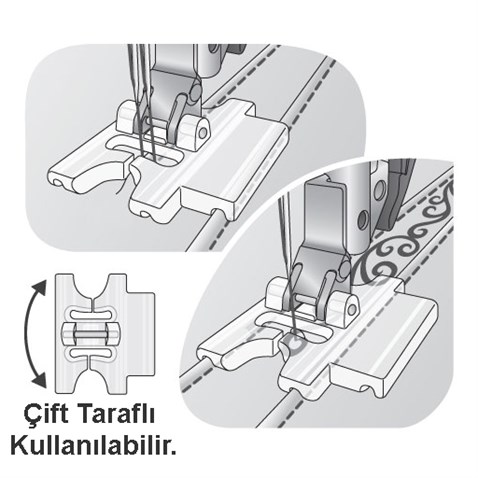 Çift Taraflı Kullanılabilir.