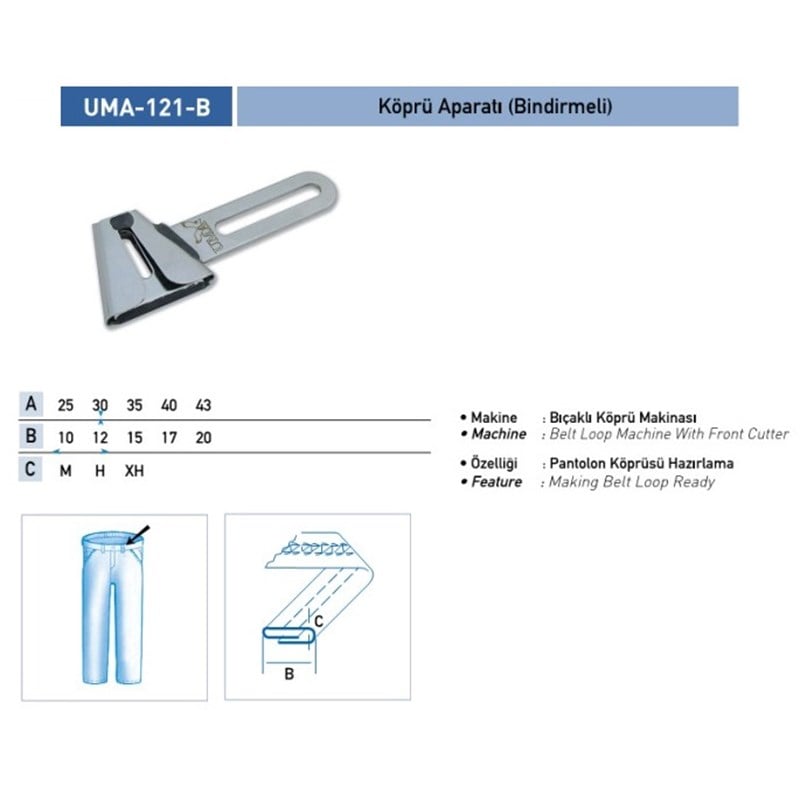 UMA-121-B

Köprü Aparatı (Bindirmeli)

| A | 25 | 30 | 35 | 40 | 43 |
|---|---|---|---|---|---|
| B | 10 | 12 | 15 | 17 | 20 |
| C | M | H | XH | | |

• Makine : Bıçaklı Köprü Makinası
• Machine : Belt Loop Machine With Front Cutter

• Özelliği : Pantolon Köprüsü Hazırlama
• Feature : Making Belt Loop Ready

C
B