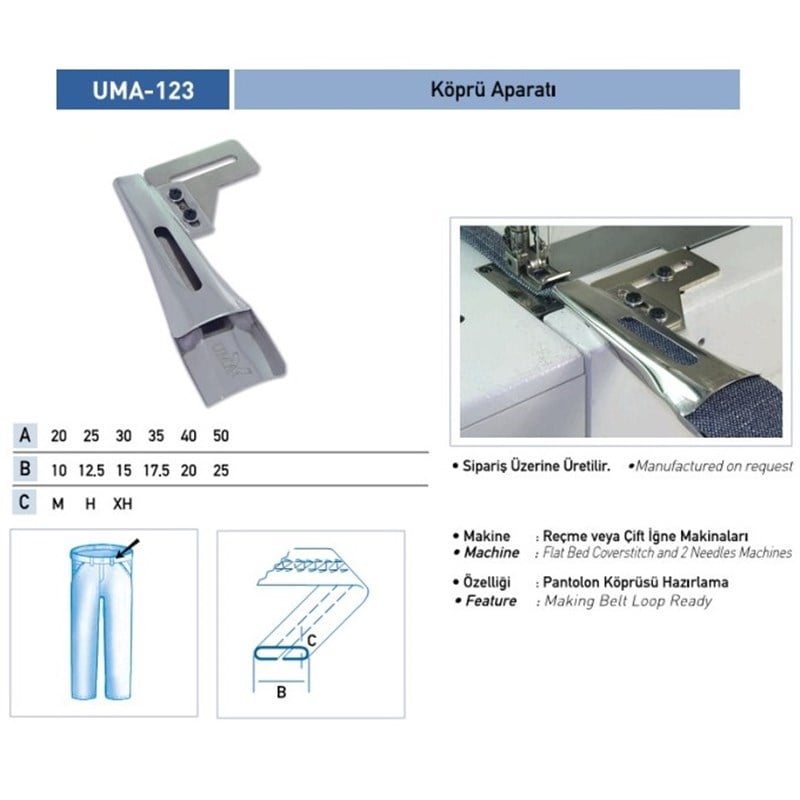 UMA-123

Köprü Aparatı

UMA

| A | 20 | 25 | 30 | 35 | 40 | 50 |
|---|---|---|---|---|---|---|
| B | 10 | 12.5 | 15 | 17.5 | 20 | 25 |
| C | M | H | XH | | | |

C

B

• Sipariş Üzerine Üretilir. • Manufactured on request

• Makine : Reçme veya Çift İğne Makinaları
• Machine : Flat Bed Coverstitch and 2 Needles Machines

• Özelliği : Pantolon Köprüsü Hazırlama
• Feature : Making Belt Loop Ready