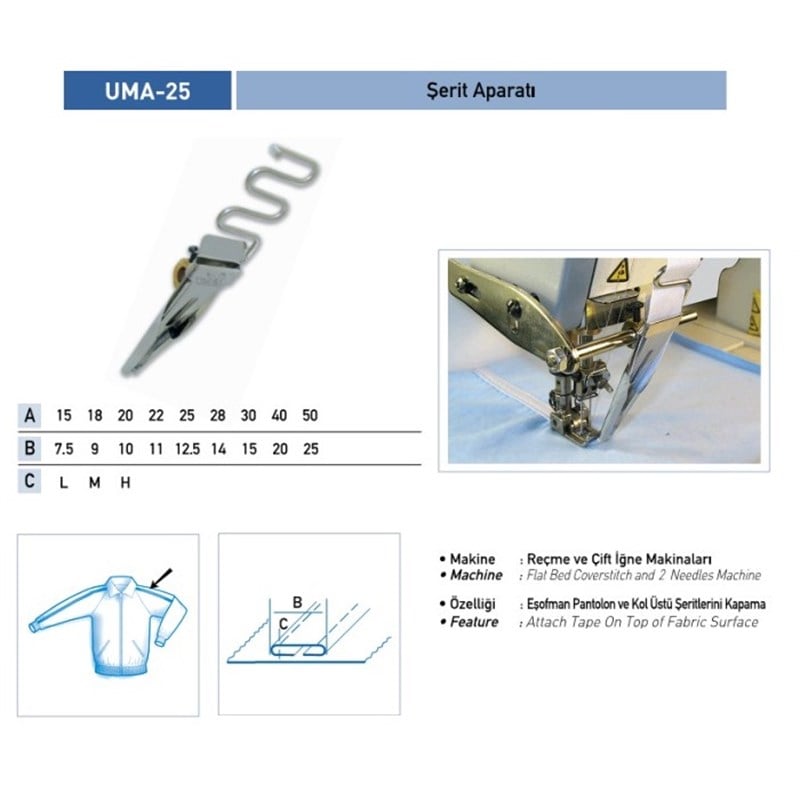 UMA-25

Şerit Aparatı

| A | 15 | 18 | 20 | 22 | 25 | 28 | 30 | 40 | 50 |
|---|---|---|---|---|---|---|---|---|---|
| B | 7.5 | 9 | 10 | 11 | 12.5 | 14 | 15 | 20 | 25 |
| C | L | M | H | | | | | | |

B
C

• Makine : Reçme ve Çift İğne Makinaları
• Machine : Flat Bed Coverstitch and 2 Needles Machine

• Özelliği : Eşofman Pantolon ve Kol Üstü Şeritlerini Kapama
• Feature : Attach Tape On Top of Fabric Surface