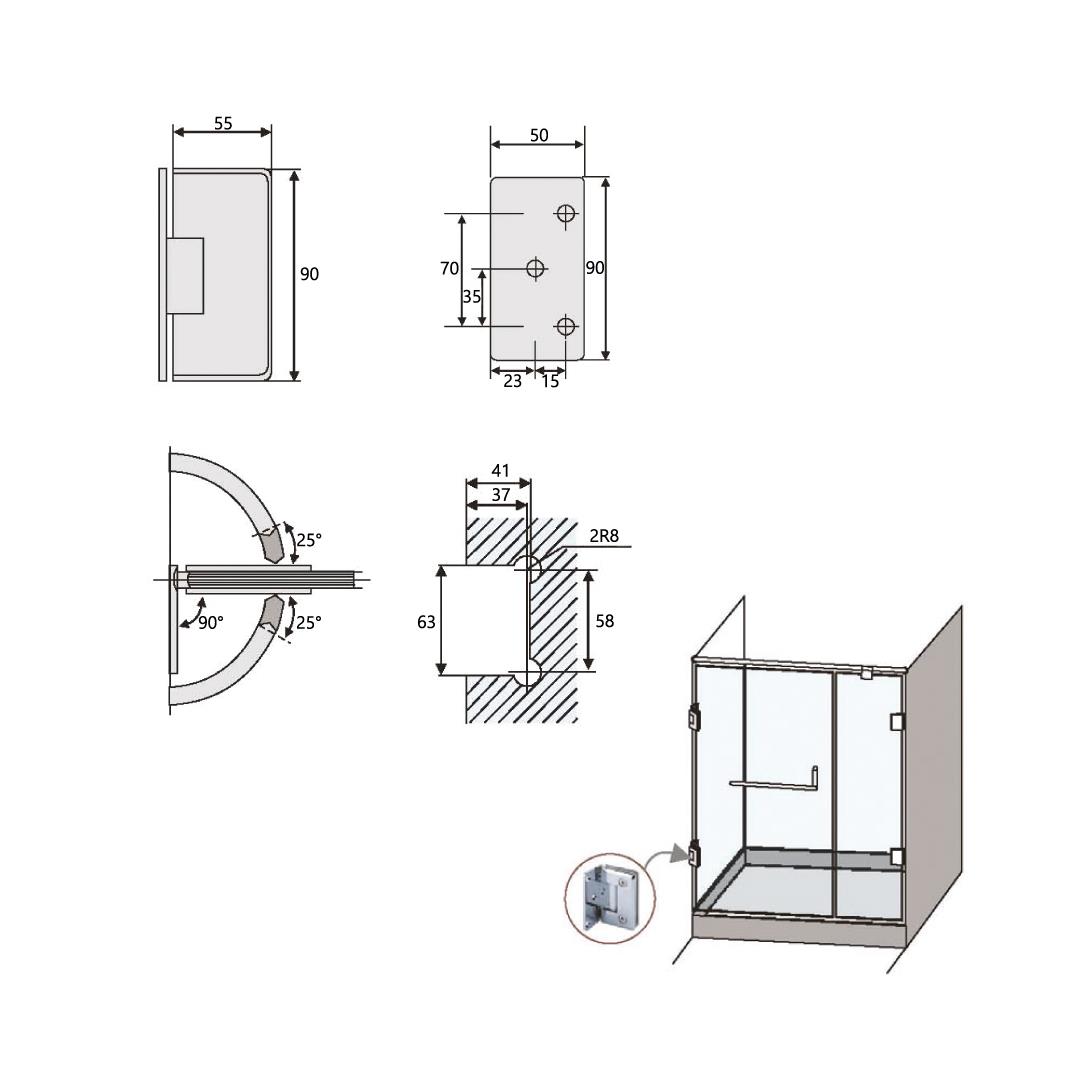 55
90
50
70
35
90
23
15
25°
90°
25°
41
37
2R8
63
58