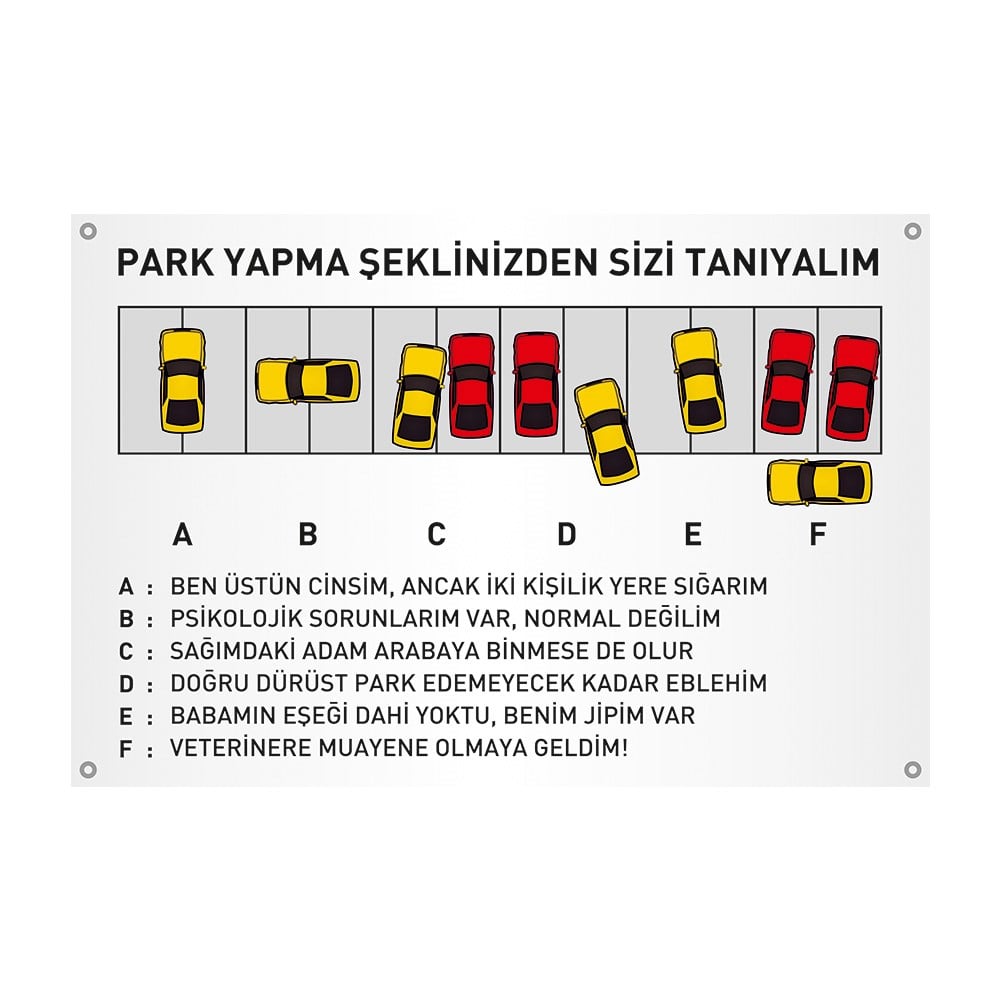 PARK YAPMA ŞEKLİNİZDEN SİZİ TANIYALIM

A B C D E F

A : BEN ÜSTÜN CİNSİM, ANCAK İKİ KİŞİLİK YERE SIĞARIM
B : PSİKOLOJİK SORUNLARIM VAR, NORMAL DEĞİLİM
C : SAĞIMDAKİ ADAM ARABAYA BİNMESE DE OLUR
D : DOĞRU DÜRÜST PARK EDEMEYECEK KADAR EBLEHİM
E : BABAMIN EŞEĞİ DAHİ YOKTU, BENİM JİPİM VAR
F : VETERİNERE MUAYENE OLMAYA GELDİM!