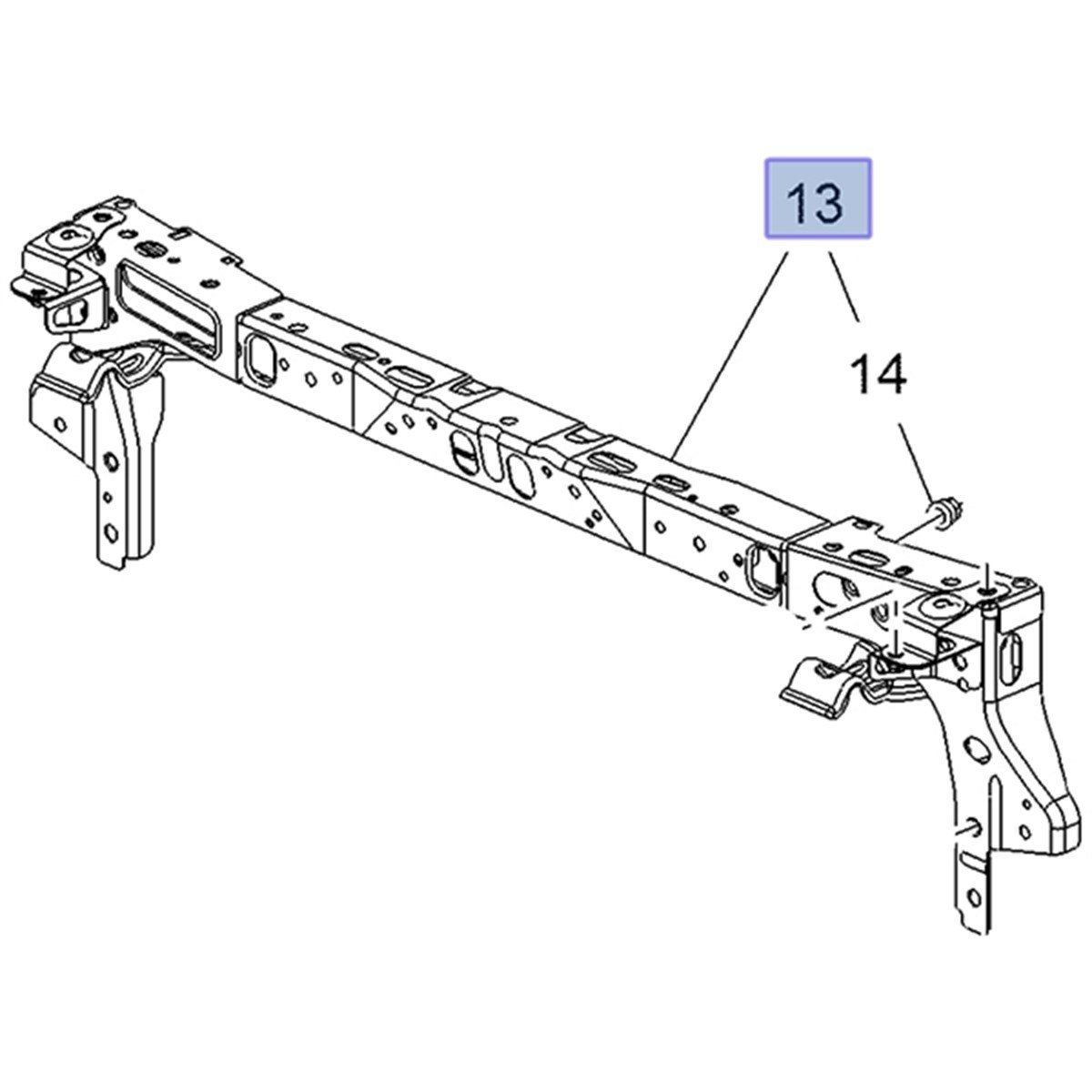 13

14