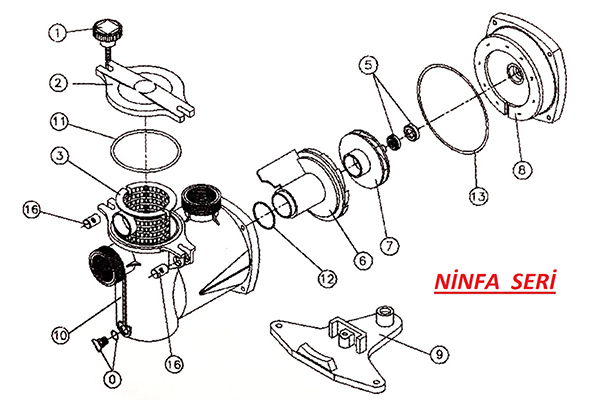 1
2
11
3
16
10
0
16
12
6
7
5
13
8
9
NİNFA SERİ