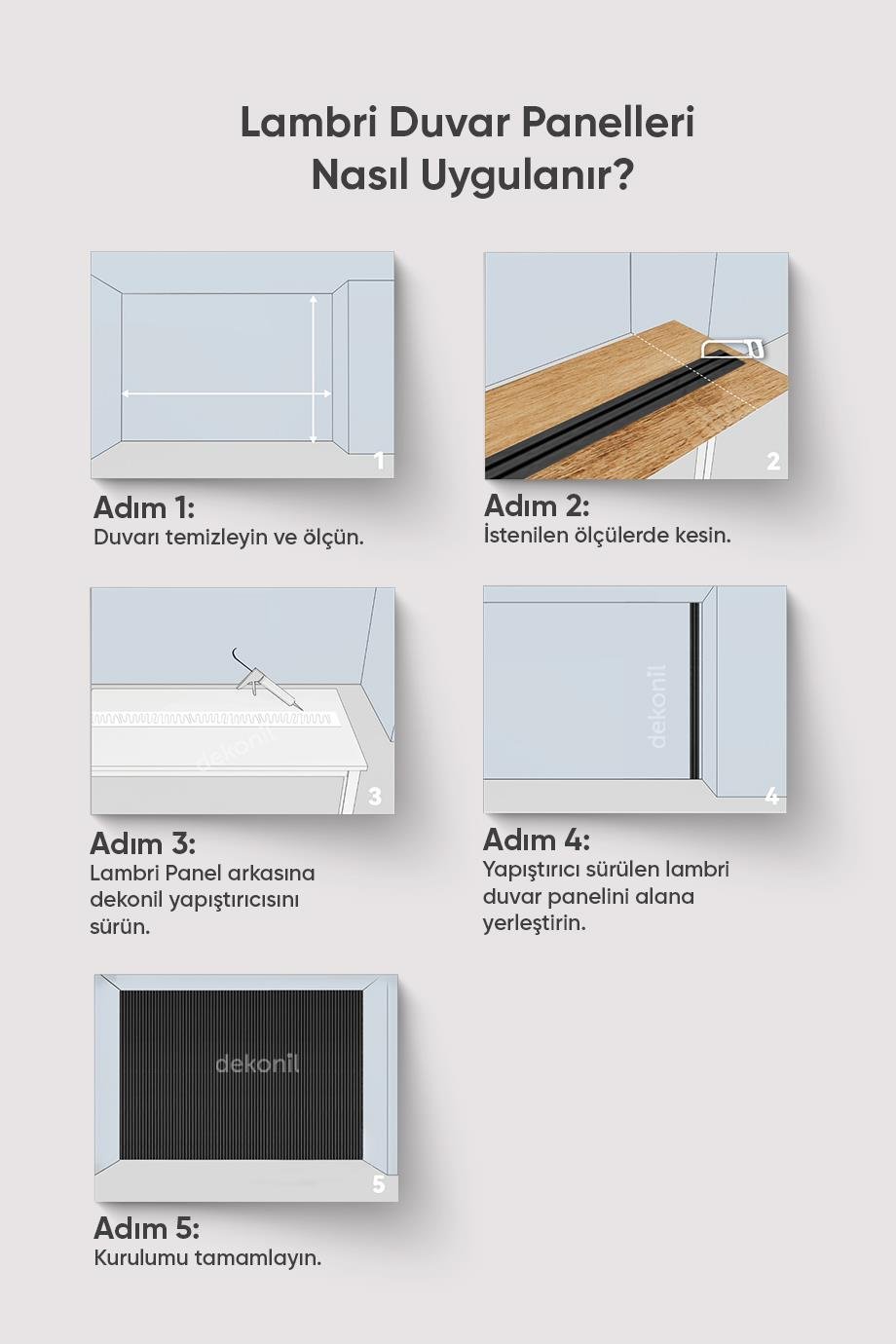 Lambri Duvar Panelleri Nasıl Uygulanır?

1

Adım 1:
Duvarı temizleyin ve ölçün.

2

Adım 2:
İstenilen ölçülerde kesin.

dekonil

3

Adım 3:
Lambri Panel arkasına dekonil yapıştırıcısını sürün.

dekonil

4

Adım 4:
Yapıştırıcı sürülen lambri duvar panelini alana yerleştirin.

dekonil

5

Adım 5:
Kurulumu tamamlayın.