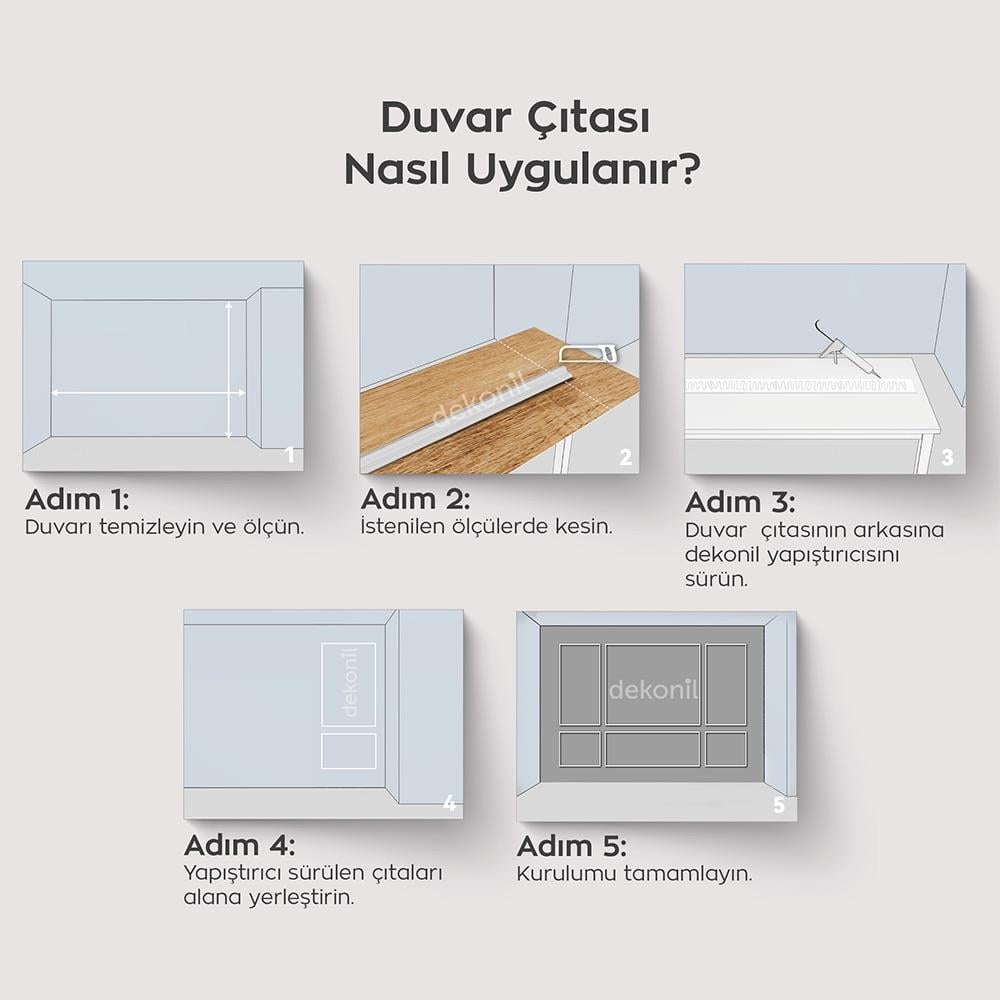 Duvar Çıtası
Nasıl Uygulanır?

1

Adım 1:
Duvarı temizleyin ve ölçün.

dekonil

2

Adım 2:
İstenilen ölçülerde kesin.

3

Adım 3:
Duvar çıtasının arkasına dekonil yapıştırıcısını sürün.

dekonil

4

Adım 4:
Yapıştırıcı sürülen çıtaları alana yerleştirin.

dekonil

5

Adım 5:
Kurulumu tamamlayın.