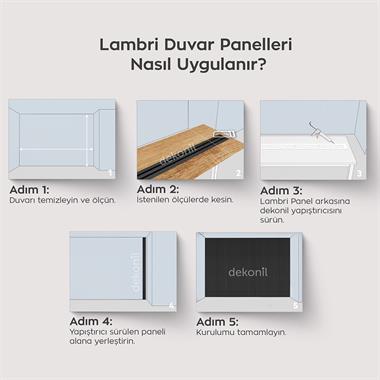 Lambri Duvar Panelleri Nasıl Uygulanır?

1

Adım 1:
Duvarı temizleyin ve ölçün.

dekonil

2

Adım 2:
İstenilen ölçülerde kesin.

3

Adım 3:
Lambri Panel arkasına dekonil yapıştırıcısını sürün.

dekonil

4

Adım 4:
Yapıştırıcı sürülen paneli alana yerleştirin.

dekonil

5

Adım 5:
Kurulumu tamamlayın.