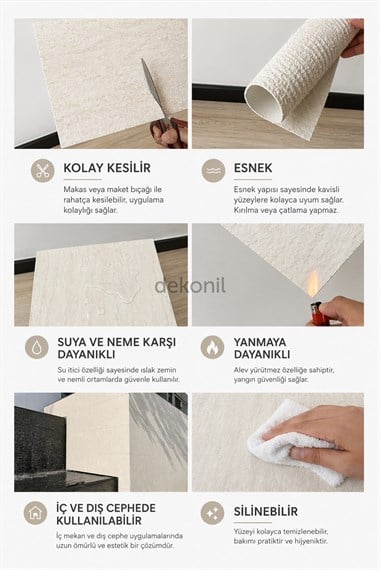 KOLAY KESİLİR

Makas veya maket bıçağı ile rahatça kesilebilir, uygulama kolaylığı sağlar.

ESNEK

Esnek yapısı sayesinde kavisli yüzeylere kolayca uyum sağlar. Kırılma veya çatlama yapmaz.

dekonil

SUYA VE NEME KARŞI DAYANIKLI

Su itici özelliği sayesinde ıslak zemin ve nemli ortamlarda güvenle kullanılır.

YANMAYA DAYANIKLI

Alev yürütmez özelliğe sahiptir, yangın güvenliği sağlar.

İÇ VE DIŞ CEPHEDE KULLANILABİLİR

İç mekan ve dış cephe uygulamalarında uzun ömürlü ve estetik bir çözümdür.

SİLİNEBİLİR

Yüzeyi kolayca temizlenebilir, bakımı pratiktir ve hijyeniktir.