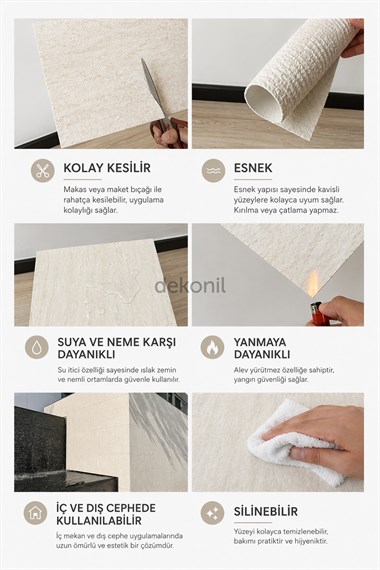 KOLAY KESİLİR

Makas veya maket bıçağı ile rahatça kesilebilir, uygulama kolaylığı sağlar.

ESNEK

Esnek yapısı sayesinde kavisli yüzeylere kolayca uyum sağlar. Kırılma veya çatlama yapmaz.

dekonil

SUYA VE NEME KARŞI DAYANIKLI

Su itici özelliği sayesinde ıslak zemin ve nemli ortamlarda güvenle kullanılır.

YANMAYA DAYANIKLI

Alev yürütmez özelliğe sahiptir, yangın güvenliği sağlar.

İÇ VE DIŞ CEPHEDE KULLANILABİLİR

İç mekan ve dış cephe uygulamalarında uzun ömürlü ve estetik bir çözümdür.

SİLİNEBİLİR

Yüzeyi kolayca temizlenebilir, bakımı pratiktir ve hijyeniktir.