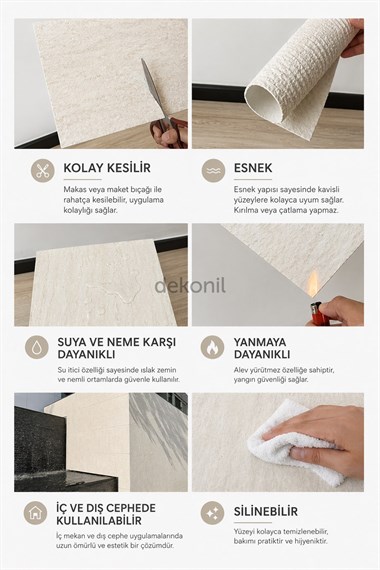 KOLAY KESİLİR

Makas veya maket bıçağı ile rahatça kesilebilir, uygulama kolaylığı sağlar.

ESNEK

Esnek yapısı sayesinde kavisli yüzeylere kolayca uyum sağlar. Kırılma veya çatlama yapmaz.

dekonil

SUYA VE NEME KARŞI DAYANIKLI

Su itici özelliği sayesinde ıslak zemin ve nemli ortamlarda güvenle kullanılır.

YANMAYA DAYANIKLI

Alev yürütmez özelliğe sahiptir, yangın güvenliği sağlar.

İÇ VE DIŞ CEPHEDE KULLANILABİLİR

İç mekan ve dış cephe uygulamalarında uzun ömürlü ve estetik bir çözümdür.

SİLİNEBİLİR

Yüzeyi kolayca temizlenebilir, bakımı pratiktir ve hijyeniktir.