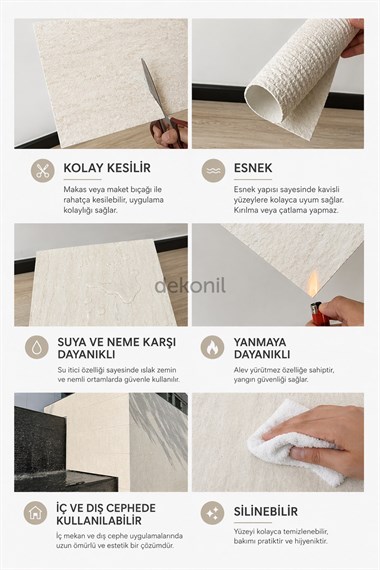 KOLAY KESİLİR

Makas veya maket bıçağı ile rahatça kesilebilir, uygulama kolaylığı sağlar.

ESNEK

Esnek yapısı sayesinde kavisli yüzeylere kolayca uyum sağlar. Kırılma veya çatlama yapmaz.

dekonil

SUYA VE NEME KARŞI DAYANIKLI

Su itici özelliği sayesinde ıslak zemin ve nemli ortamlarda güvenle kullanılır.

YANMAYA DAYANIKLI

Alev yürütmez özelliğe sahiptir, yangın güvenliği sağlar.

İÇ VE DIŞ CEPHEDE KULLANILABİLİR

İç mekan ve dış cephe uygulamalarında uzun ömürlü ve estetik bir çözümdür.

SİLİNEBİLİR

Yüzeyi kolayca temizlenebilir, bakımı pratiktir ve hijyeniktir.