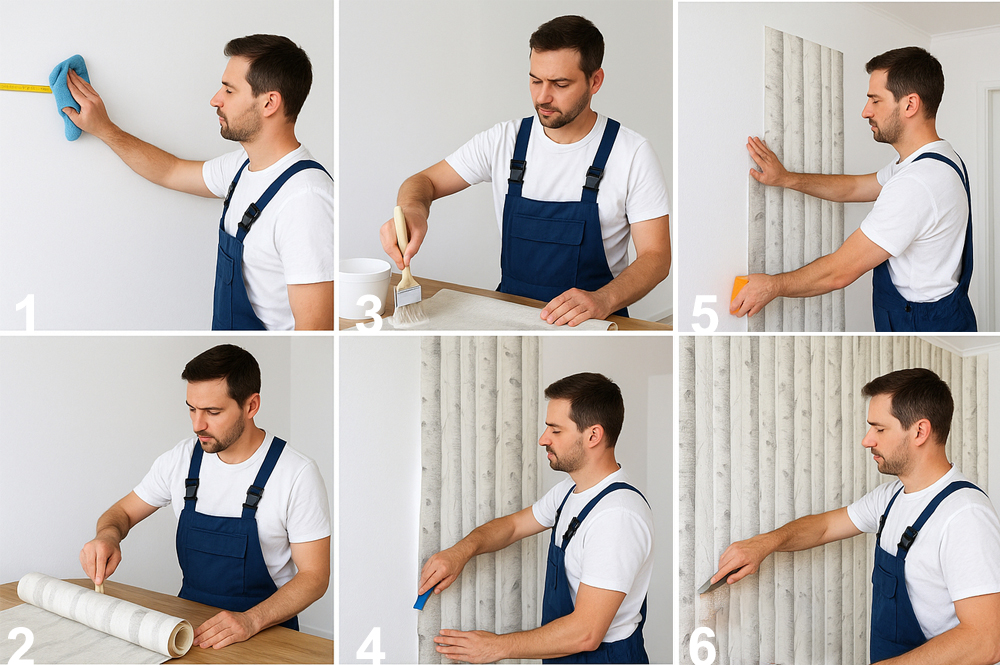 1
3
5
2
4
6