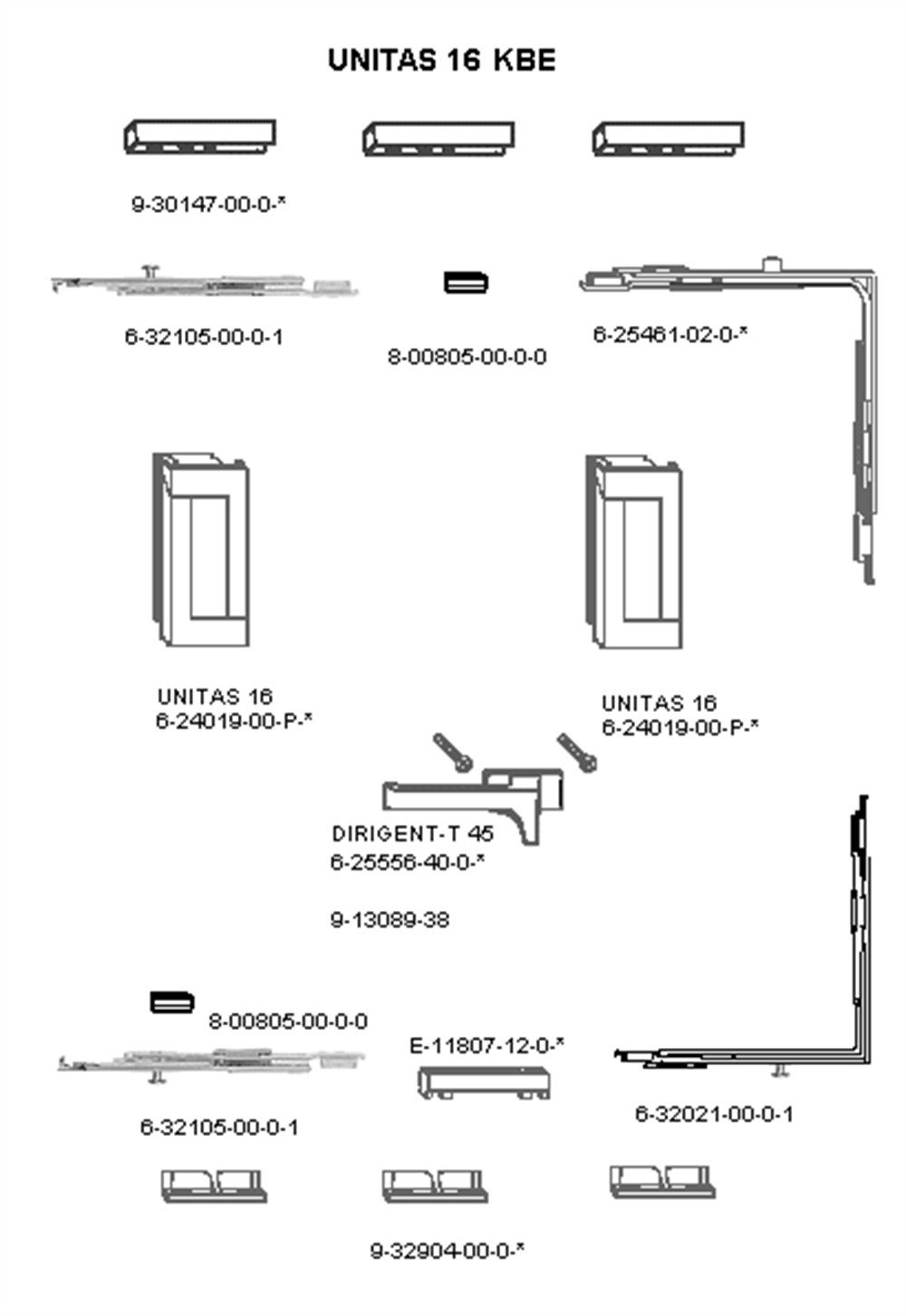 UNITAS 16 KBE

9-30147-00-0-*

6-32105-00-0-1

8-00805-00-0-0

6-25461-02-0-*

UNITAS 16
6-24019-00-P-*

UNITAS 16
6-24019-00-P-*

DIRIGENT-T 45
6-25556-40-0-*

9-13089-38

8-00805-00-0-0

E-11807-12-0-*

6-32105-00-0-1

6-32021-00-0-1

9-32904-00-0-*