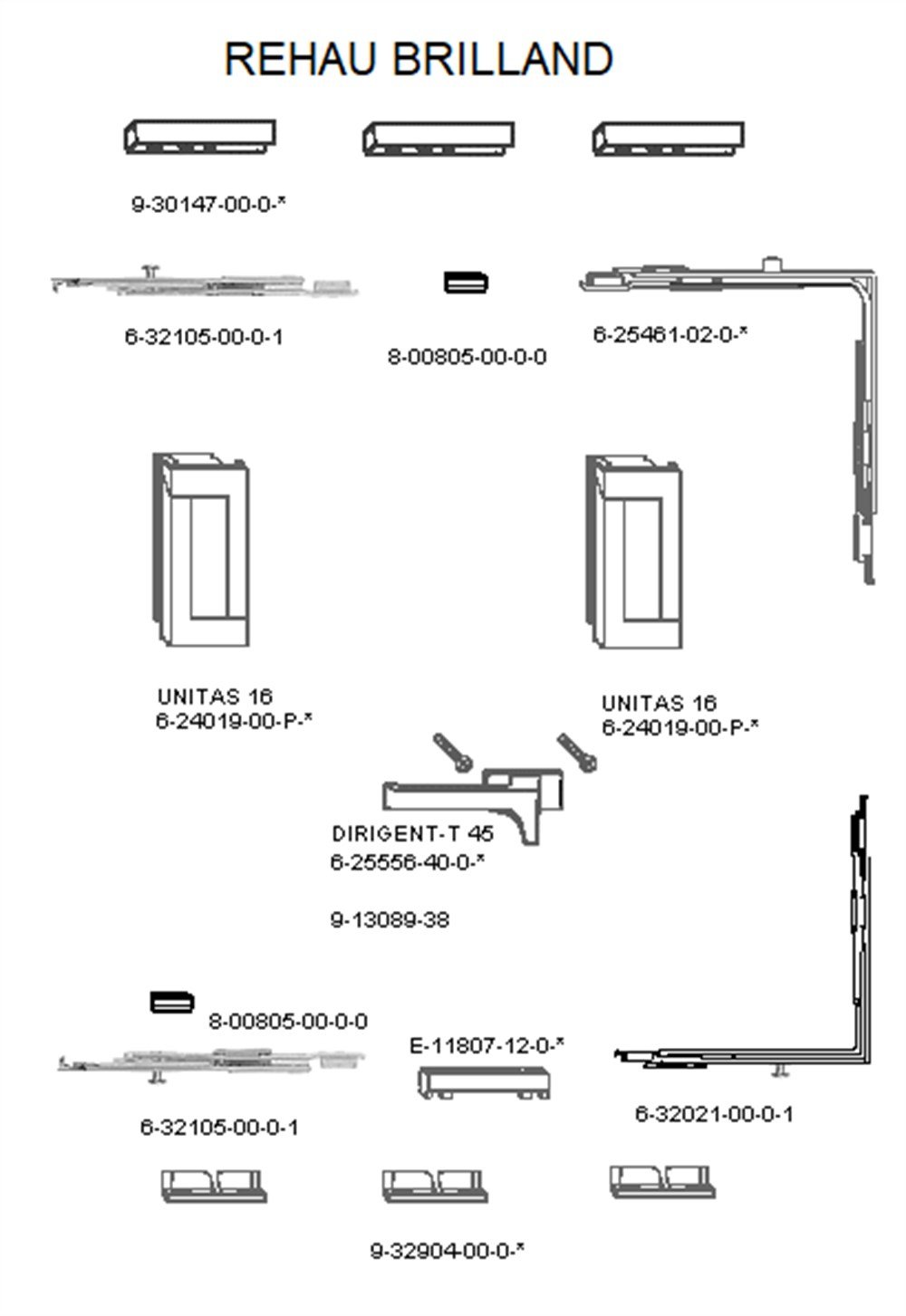 REHAU BRILLAND

9-30147-00-0-*

6-32105-00-0-1

8-00805-00-0-0

6-25461-02-0-*

UNITAS 16
6-24019-00-P-*

UNITAS 16
6-24019-00-P-*

DIRIGENT-T 45
6-25556-40-0-*

9-13089-38

8-00805-00-0-0

E-11807-12-0-*

6-32105-00-0-1

6-32021-00-0-1

9-32904-00-0-*