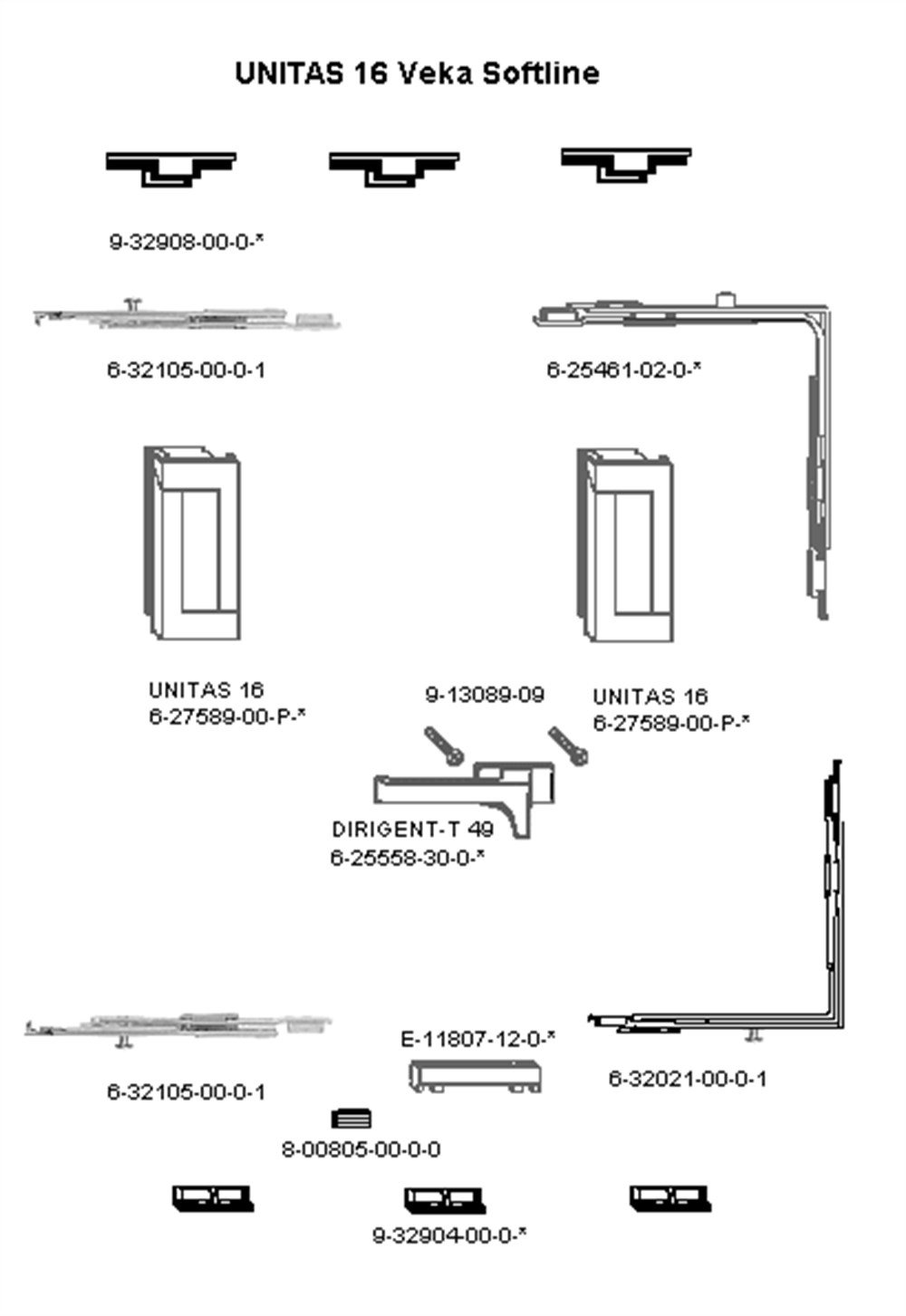 UNITAS 16 Veka Softline

9-32908-00-0-*

6-32105-00-0-1

6-25461-02-0-*

UNITAS 16
6-27589-00-P-*

9-13089-09

UNITAS 16
6-27589-00-P-*

DIRIGENT-T 49
6-25558-30-0-*

E-11807-12-0-*

6-32105-00-0-1

6-32021-00-0-1

8-00805-00-0-0

9-32904-00-0-*