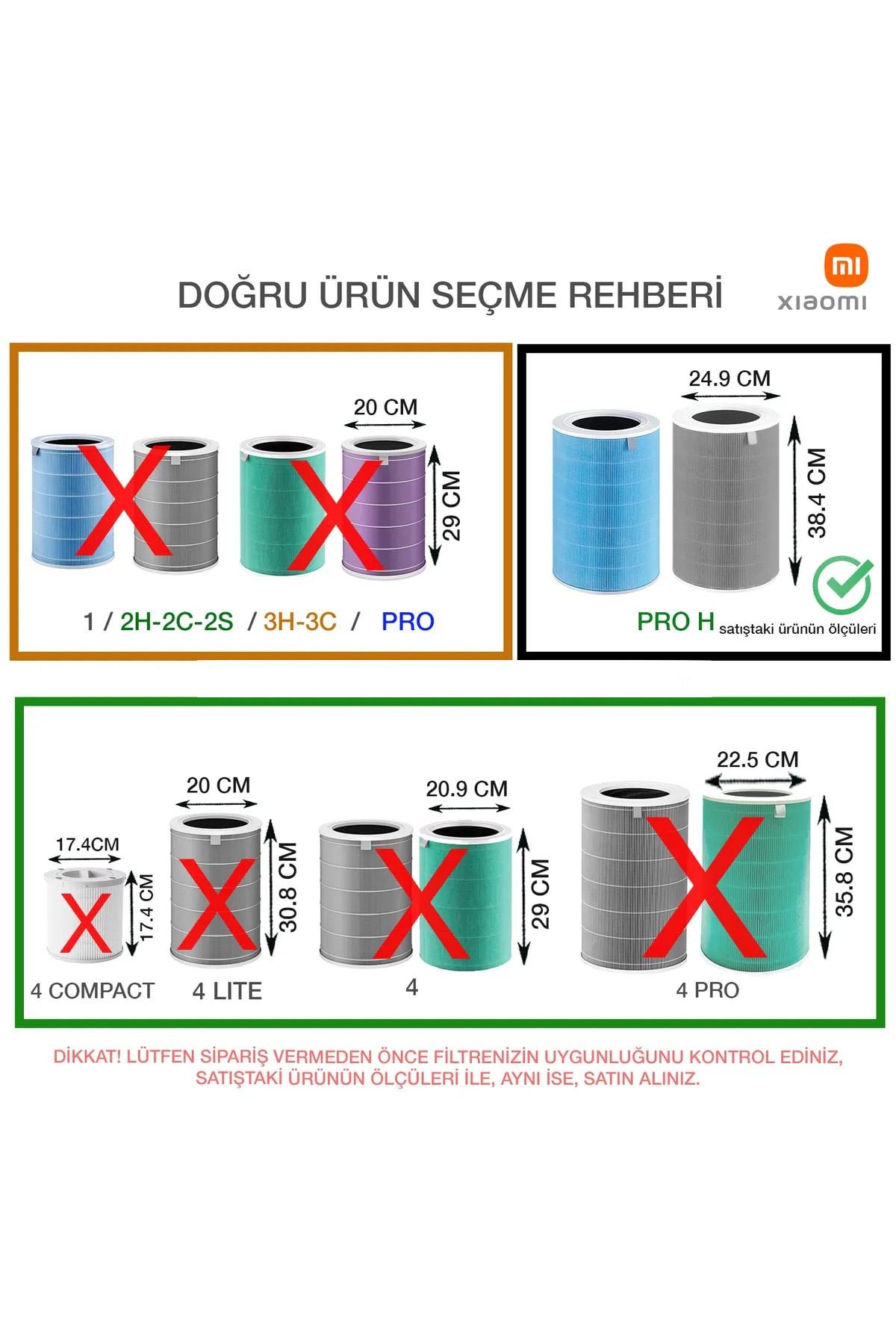 DOĞRU ÜRÜN SEÇME REHBERİ

mi
xiaomi

20 CM
29 CM

1 / 2H-2C-2S / 3H-3C / PRO

24.9 CM
38.4 CM

PRO H satıştaki ürünün ölçüleri

17.4CM
17.4 CM
4 COMPACT

20 CM
30.8 CM
4 LITE

20.9 CM
29 CM
4

22.5 CM
35.8 CM
4 PRO

DİKKAT! LÜTFEN SİPARİŞ VERMEDEN ÖNCE FİLTRENİZİN UYGUNLUĞUNU KONTROL EDİNİZ, SATIŞTAKİ ÜRÜNÜN ÖLÇÜLERİ İLE, AYNI İSE, SATIN ALINIZ.