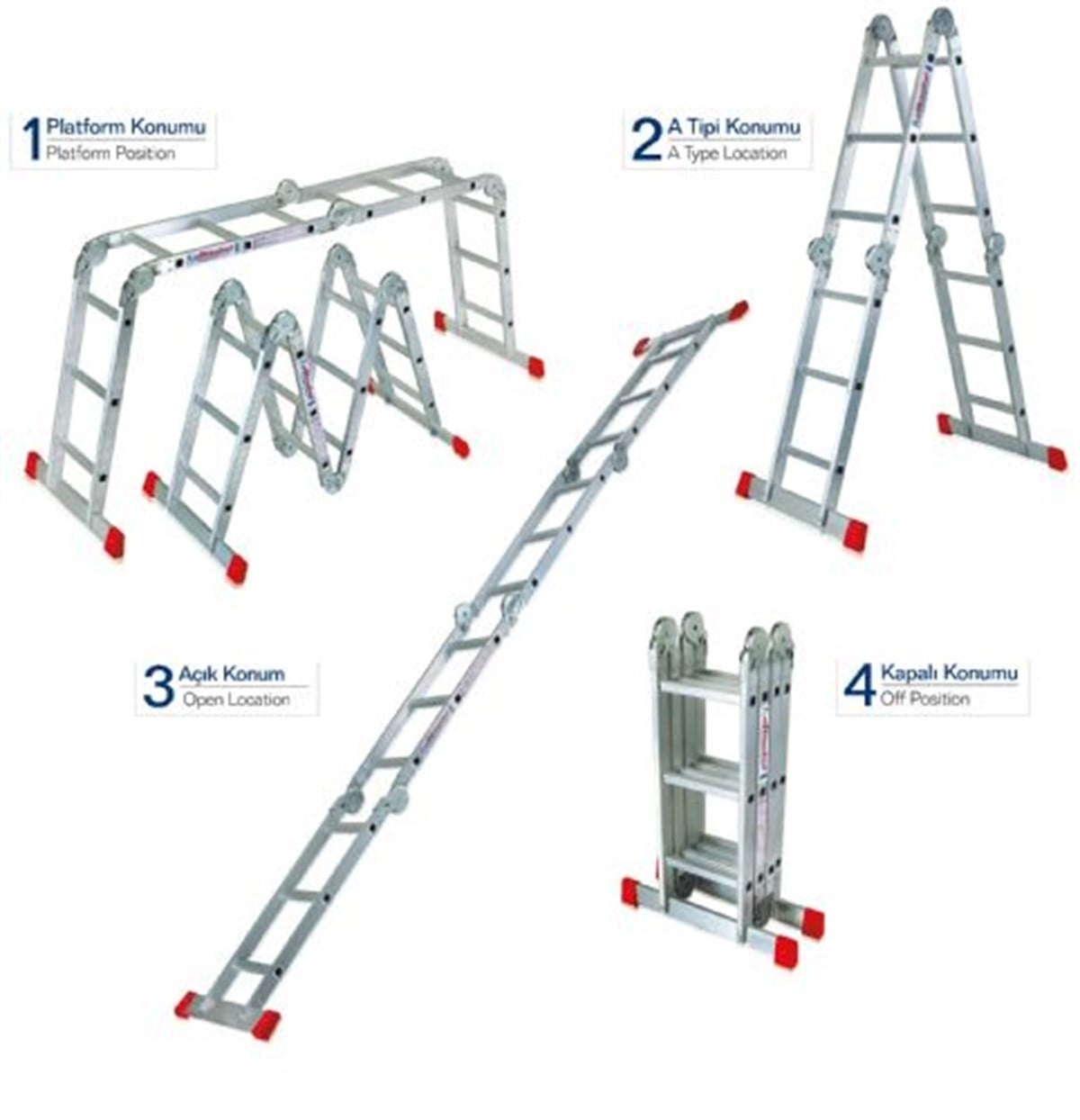 1 Platform Konumu
Platform Position

2 A Tipi Konumu
A Type Location

3 Açık Konum
Open Location

4 Kapalı Konumu
Off Position