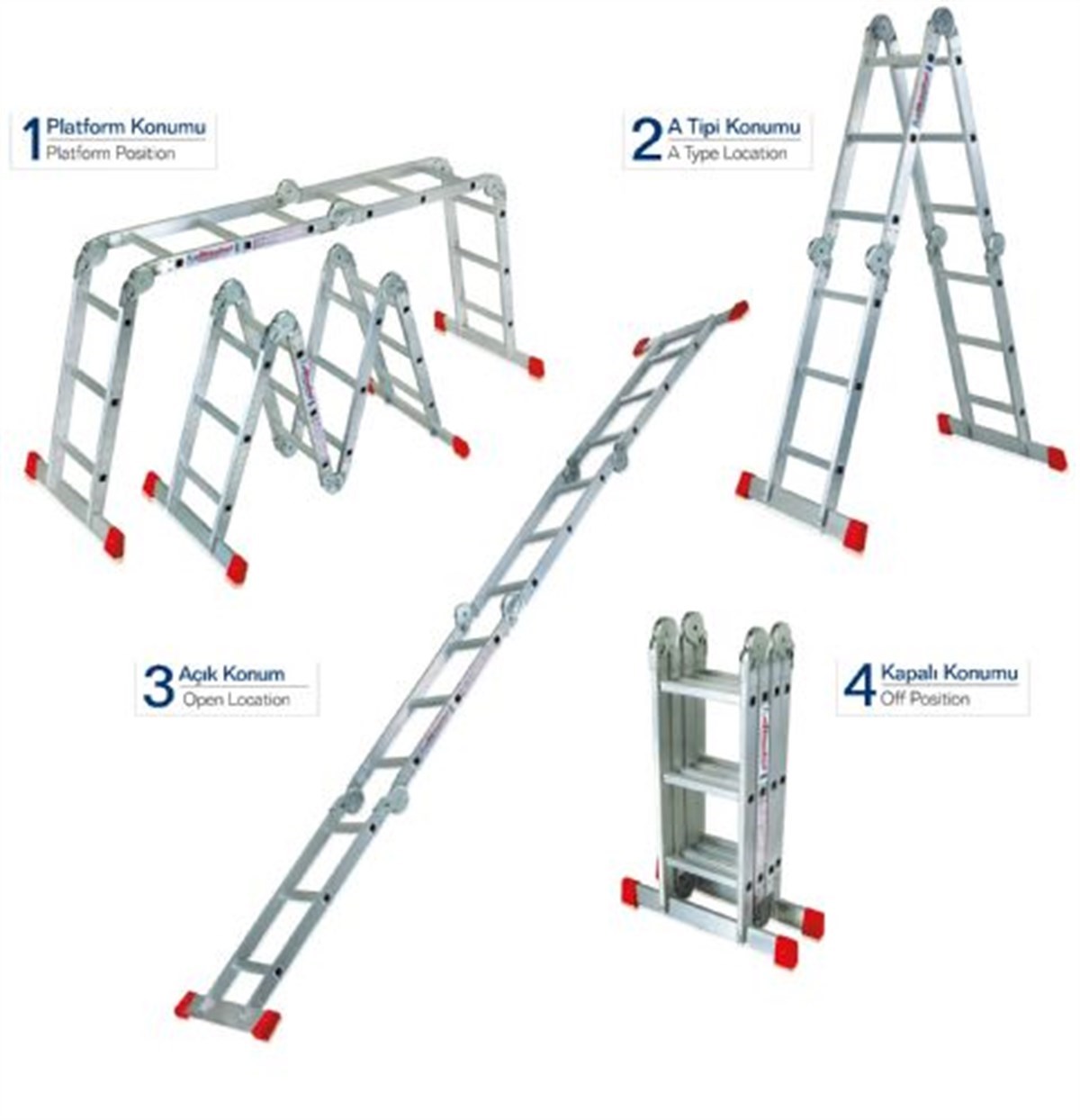 1 Platform Konumu
Platform Position

2 A Tipi Konumu
A Type Location

3 Açık Konum
Open Location

4 Kapalı Konumu
Off Position