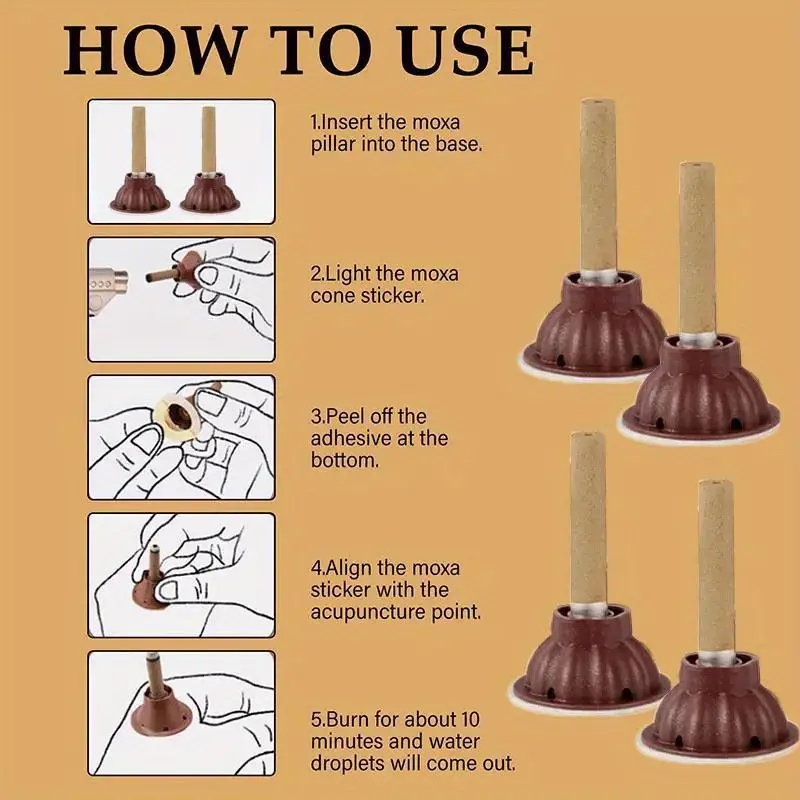 HOW TO USE

1.Insert the moxa pillar into the base.

2.Light the moxa cone sticker.

3.Peel off the adhesive at the bottom.

4.Align the moxa sticker with the acupuncture point.

5.Burn for about 10 minutes and water droplets will come out.