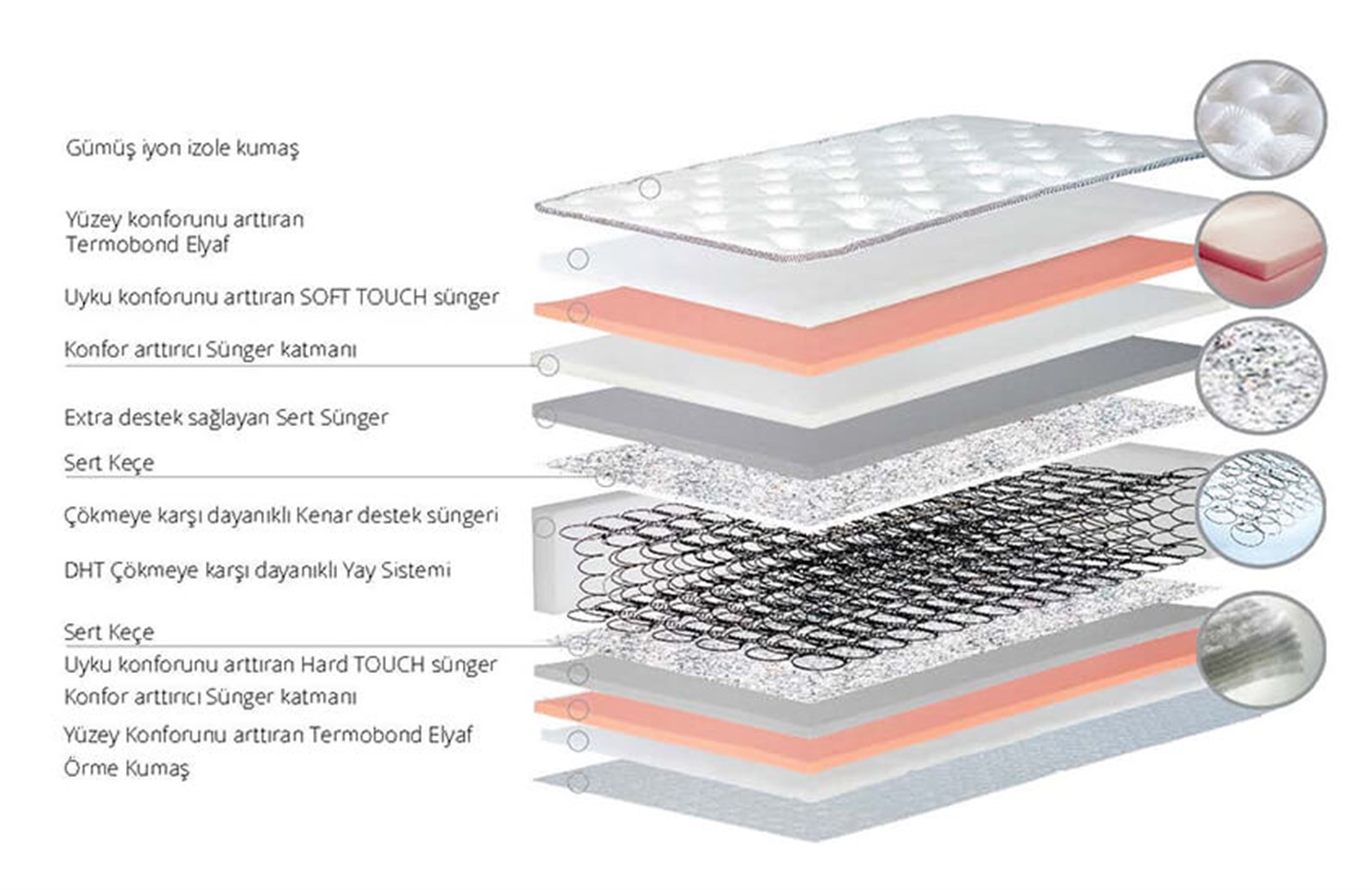 Gümüş iyon izole kumaş

Yüzey konforunu arttıran Termobond Elyaf

Uyku konforunu arttıran SOFT TOUCH sünger

Konfor arttırıcı Sünger katmanı

Extra destek sağlayan Sert Sünger

Sert Keçe

Çökmeye karşı dayanıklı Kenar destek süngeri

DHT Çökmeye karşı dayanıklı Yay Sistemi

Sert Keçe

Uyku konforunu arttıran Hard TOUCH sünger

Konfor arttırıcı Sünger katmanı

Yüzey Konforunu arttıran Termobond Elyaf

Örme Kumaş