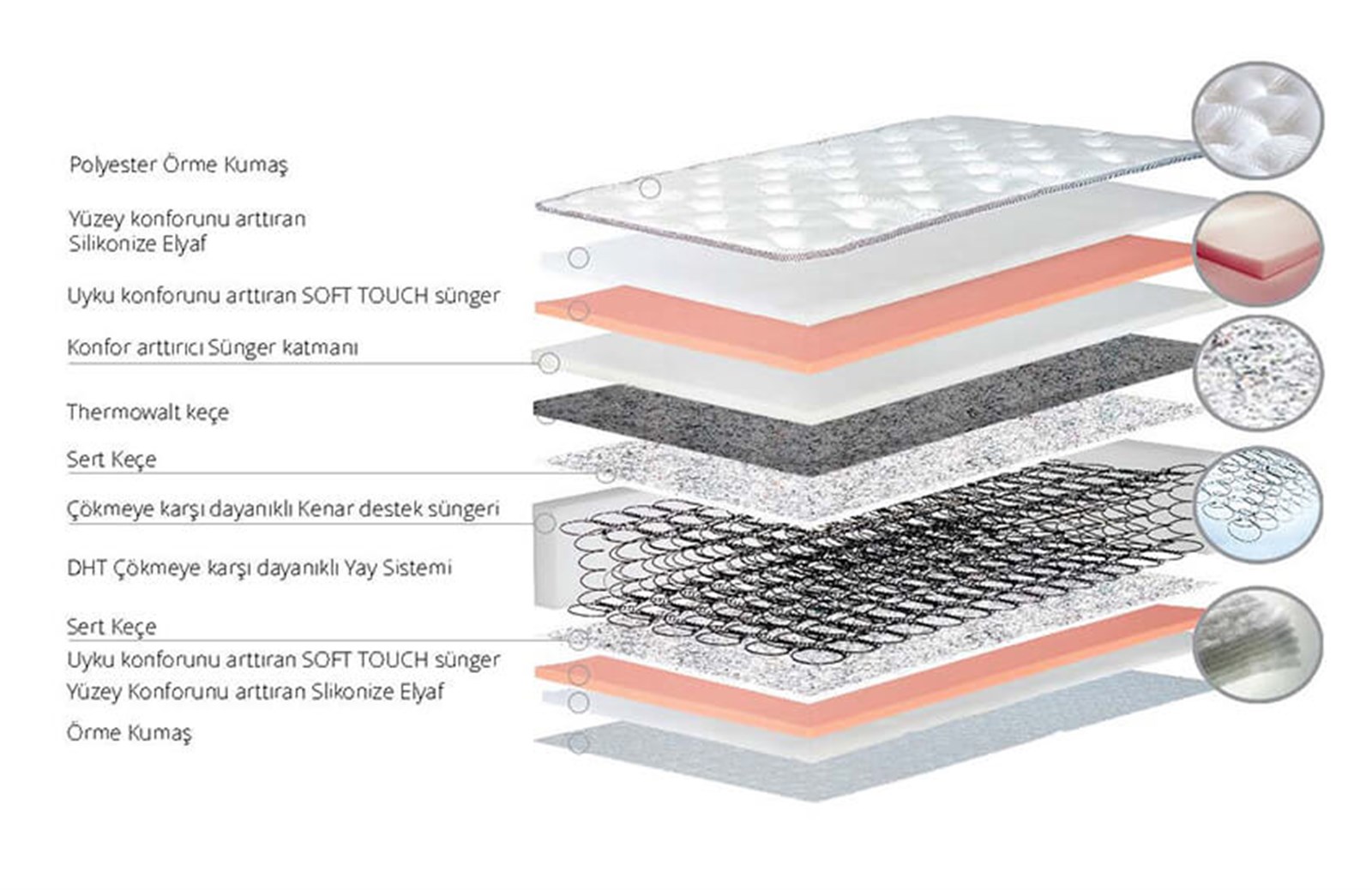 Polyester Örme Kumaş

Yüzey konforunu arttıran Silikonize Elyaf

Uyku konforunu arttıran SOFT TOUCH sünger

Konfor arttırıcı Sünger katmanı

Thermowalt keçe

Sert Keçe

Çökmeye karşı dayanıklı Kenar destek süngeri

DHT Çökmeye karşı dayanıklı Yay Sistemi

Sert Keçe

Uyku konforunu arttıran SOFT TOUCH sünger

Yüzey Konforunu arttıran Slikonize Elyaf

Örme Kumaş