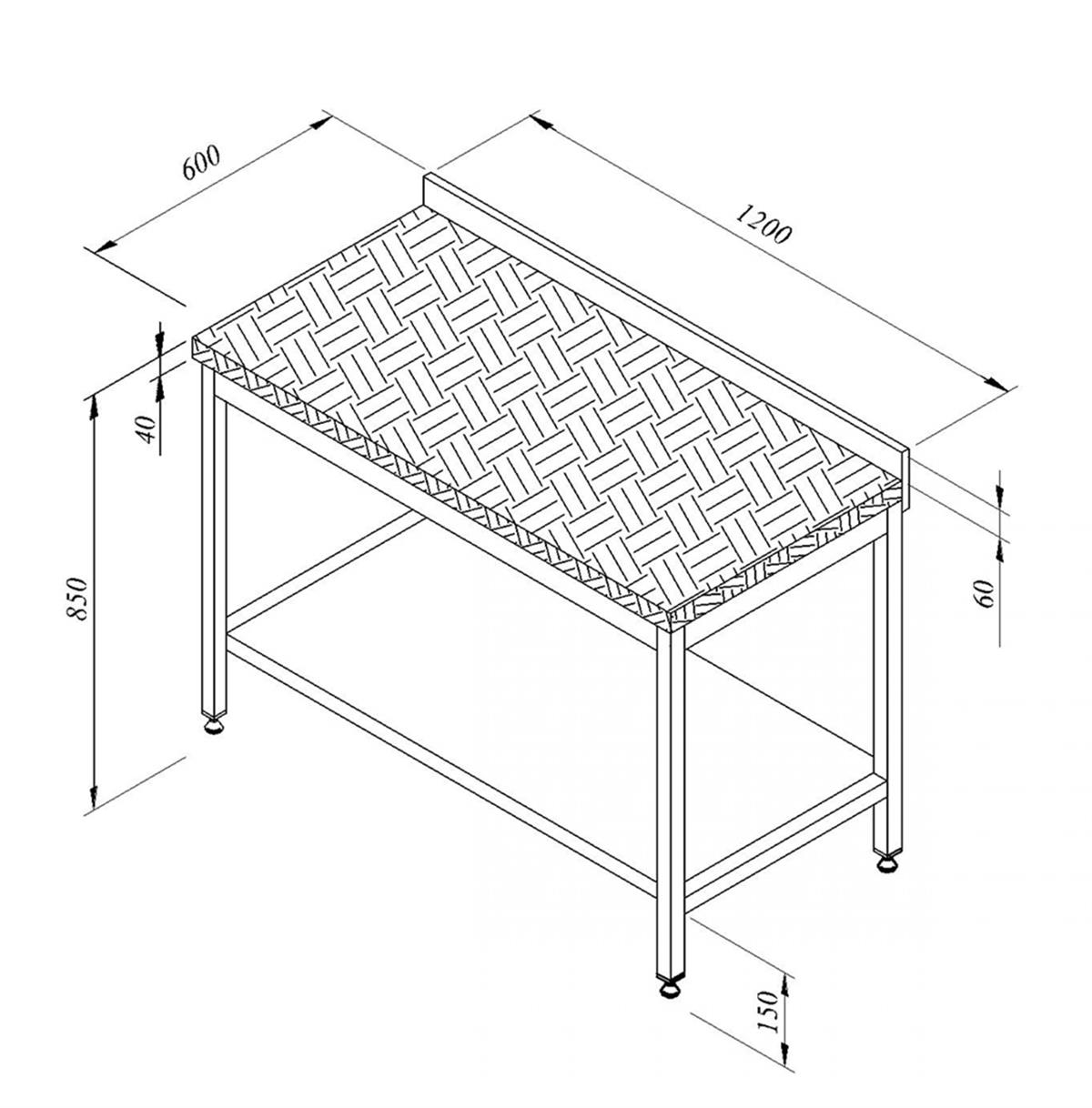 600
1200
40
850
60
150