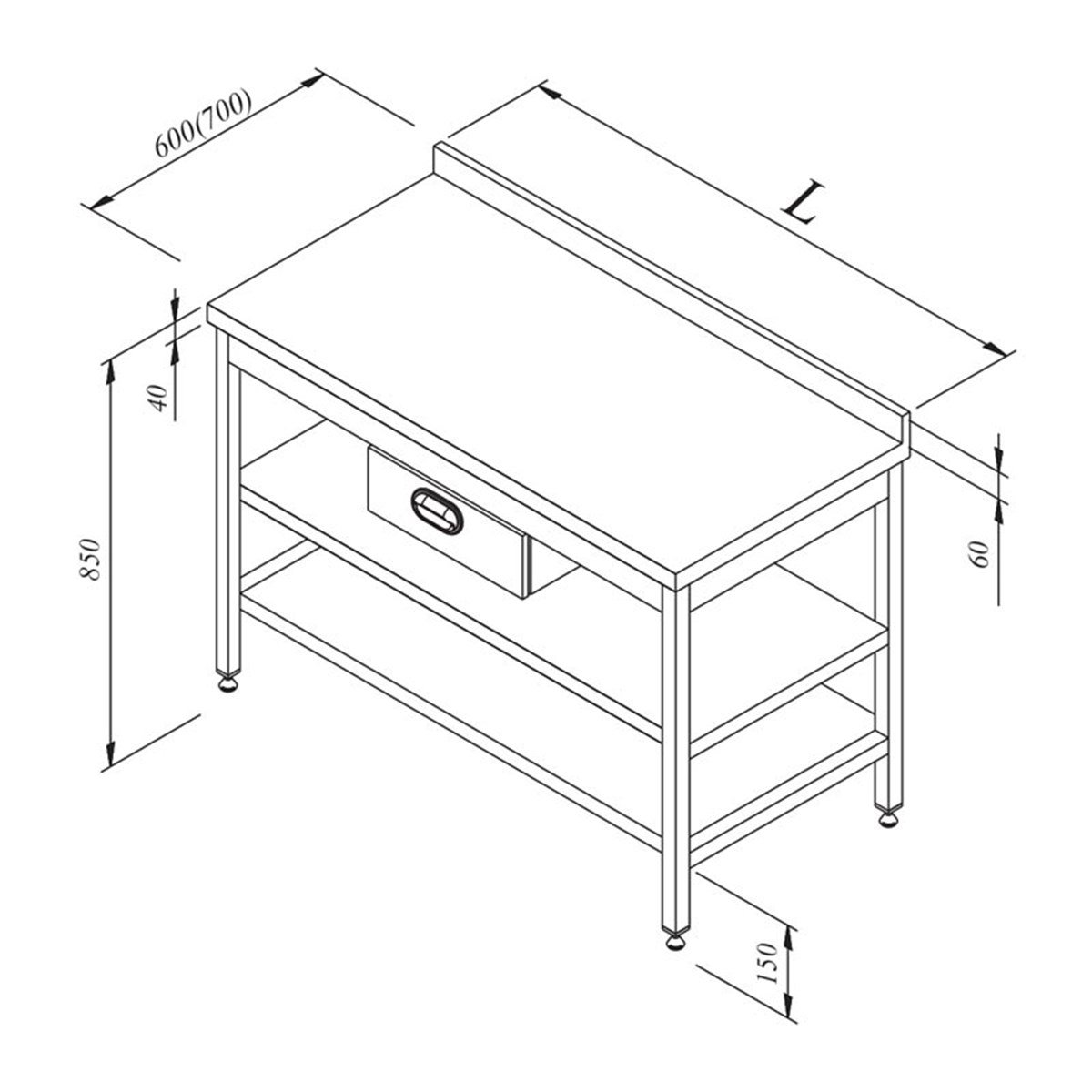 600(700)

L

40

850

60

150