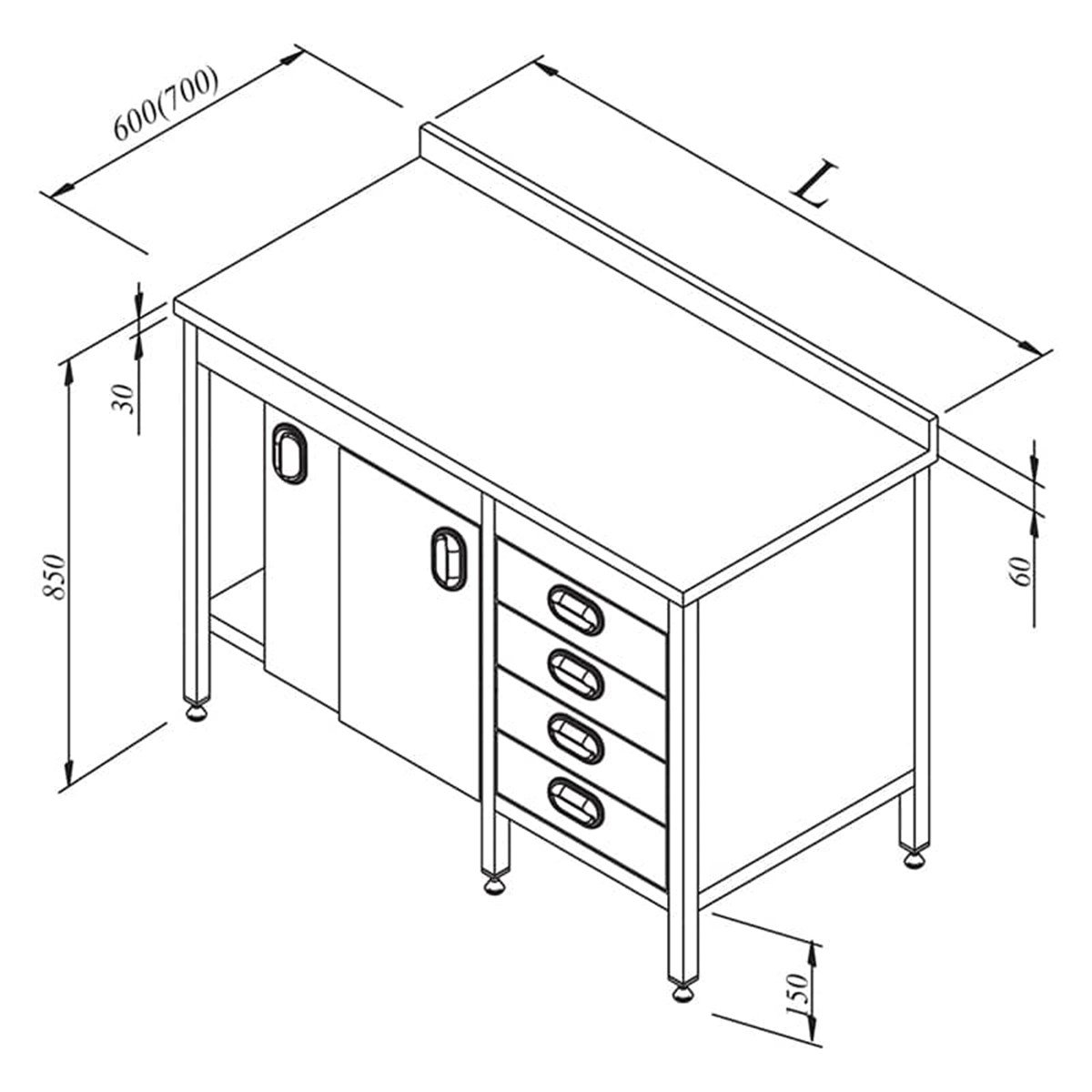 600(700)

L

30

850

60

150