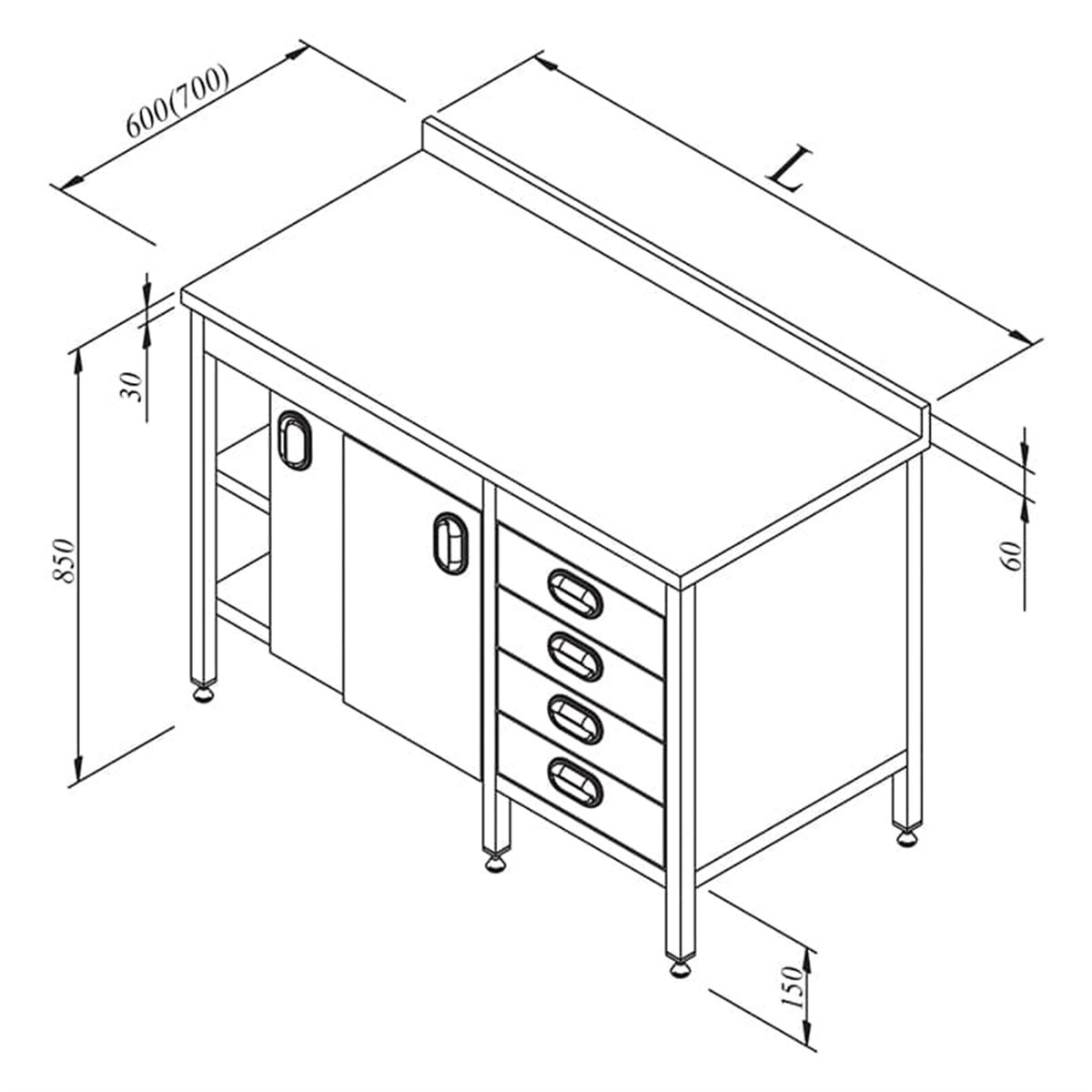 600(700)
L
30
850
60
150