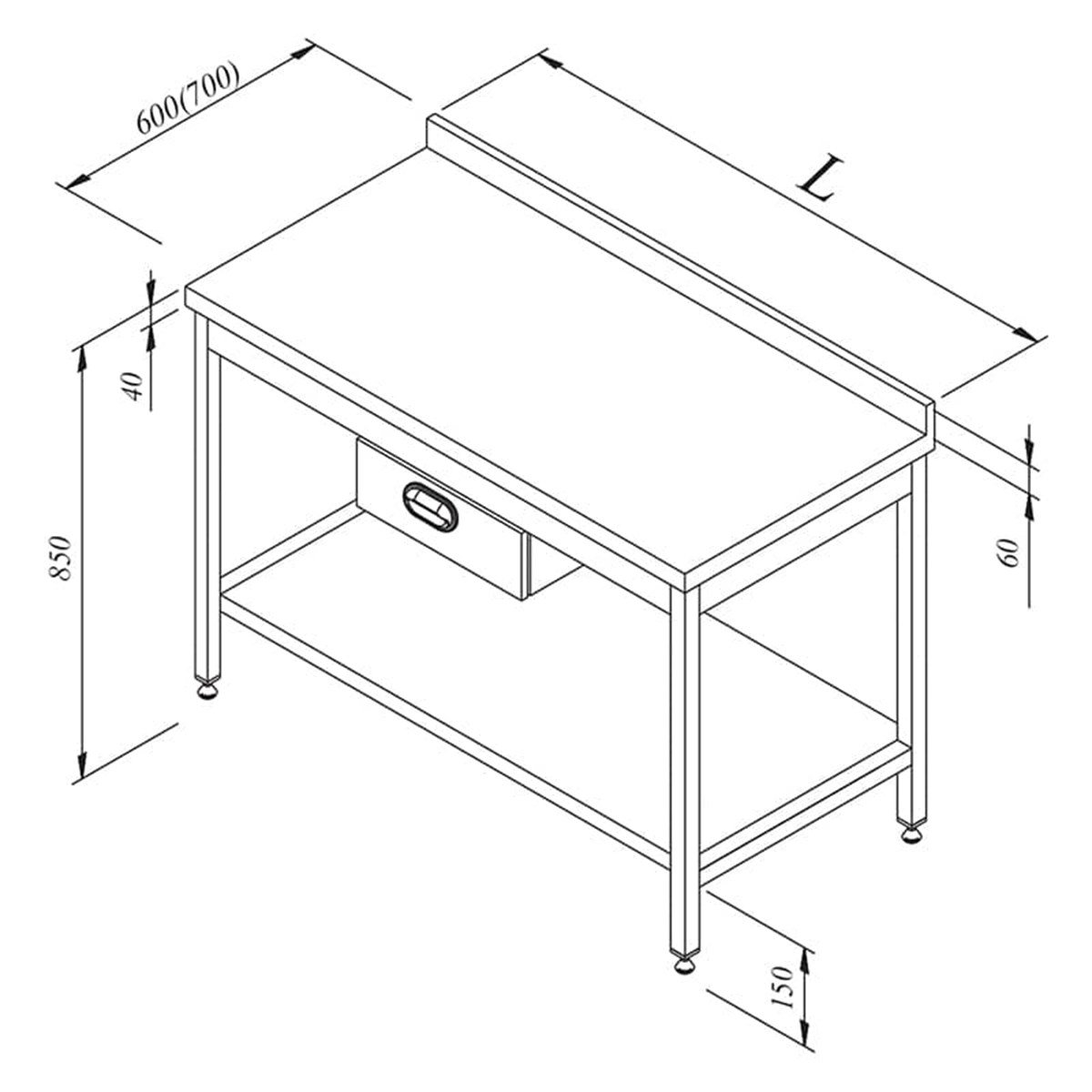 600(700)

L

40

850

60

150