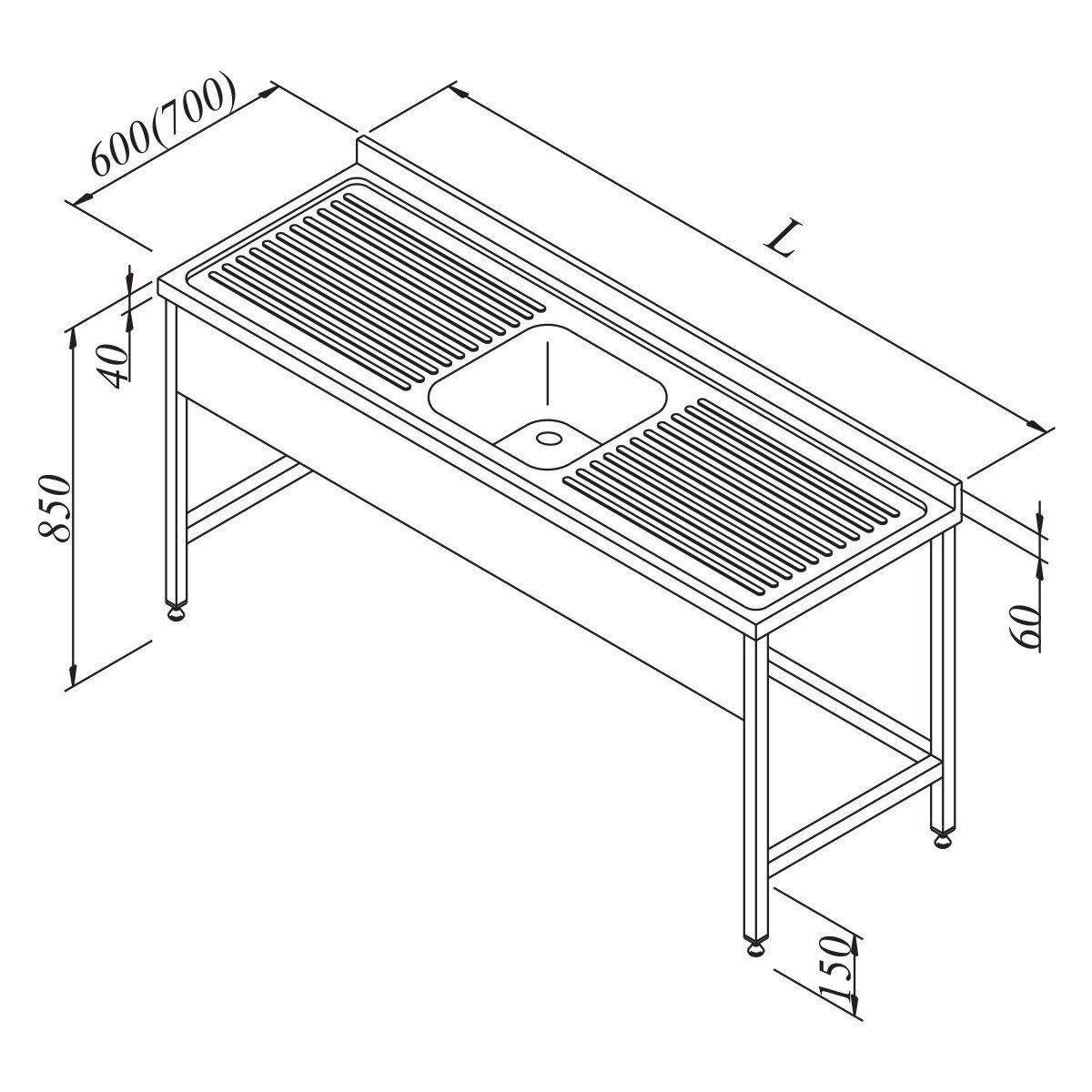 600(700)
L
40
850
60
150