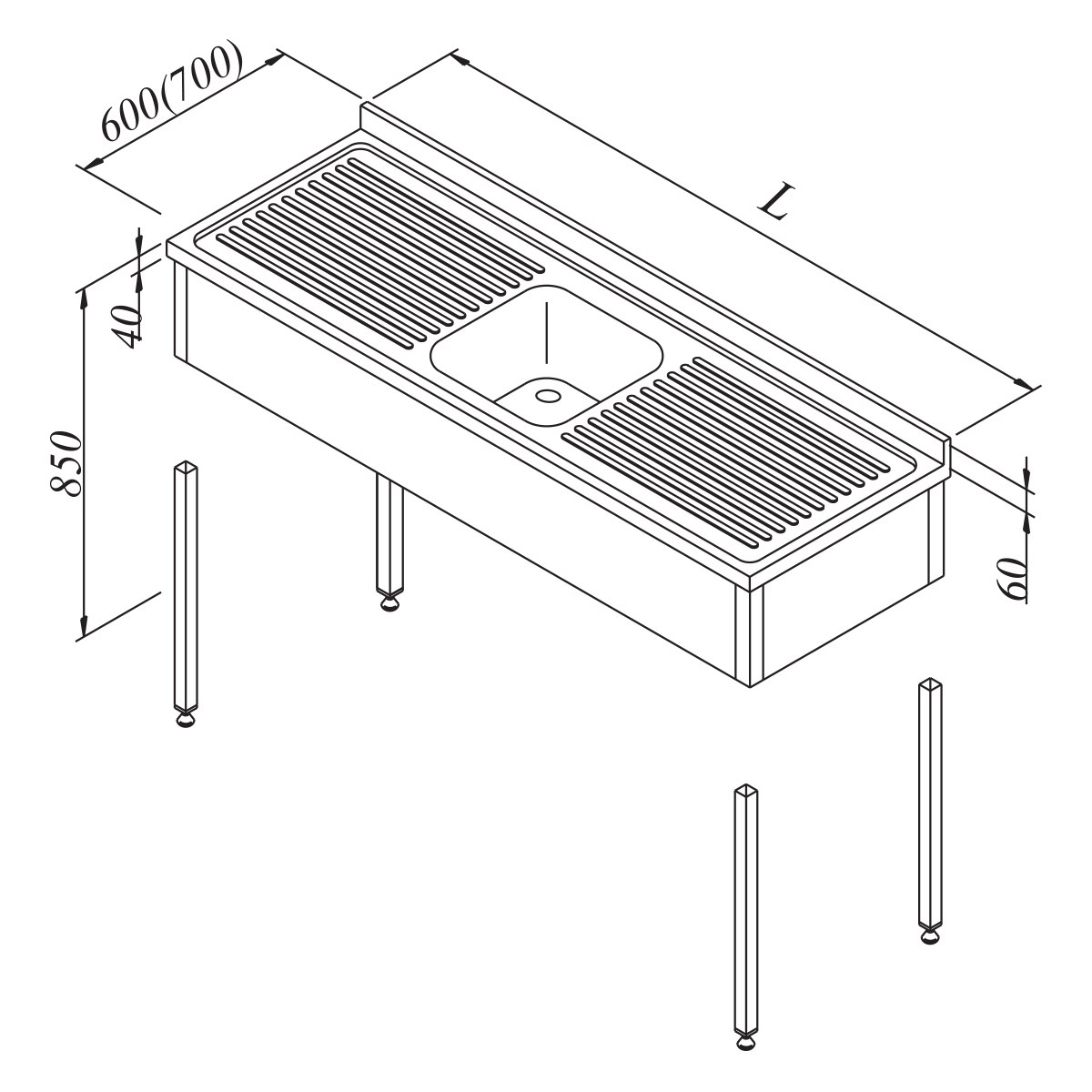 600(700)
L
40
850
60