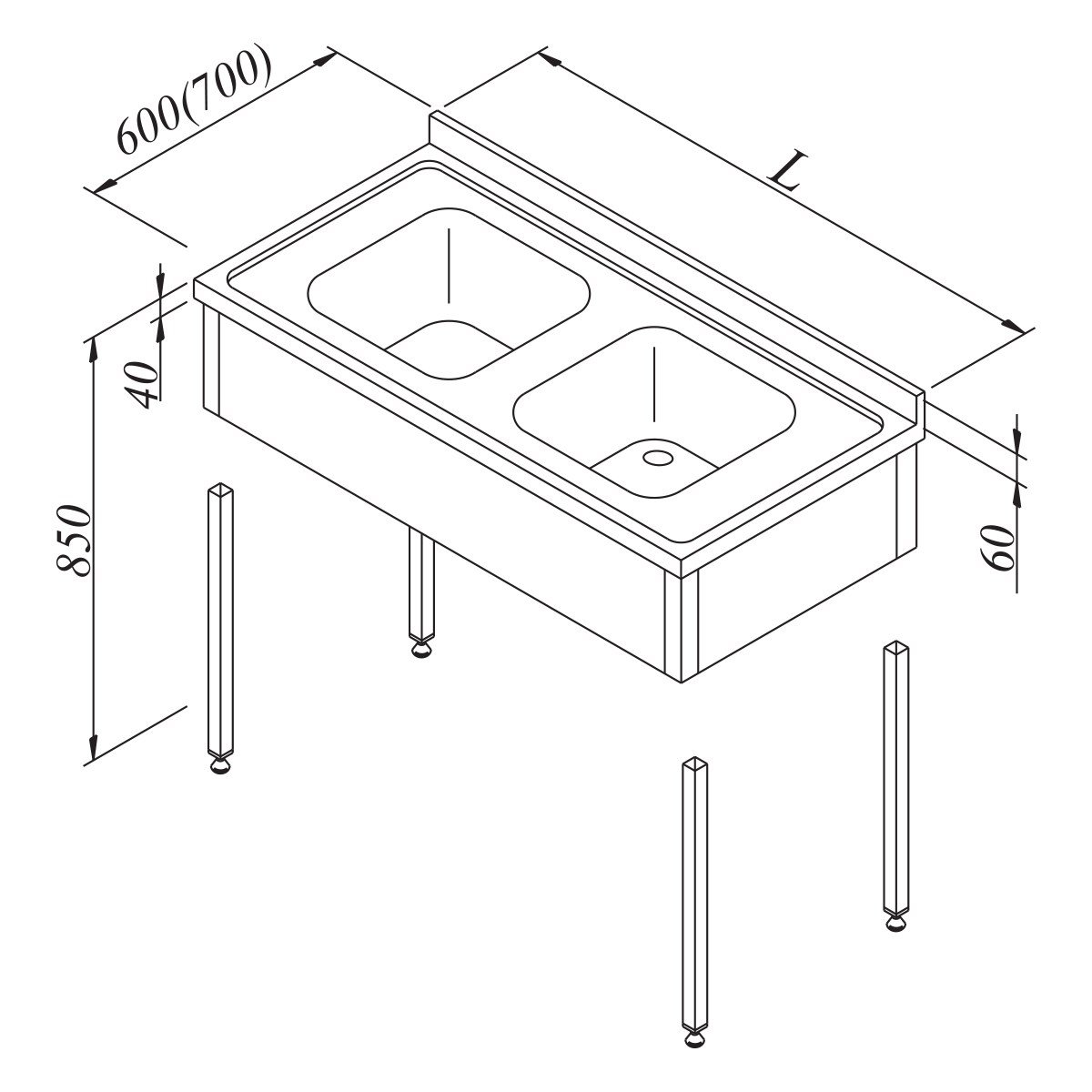 600(700)

L

40

850

60