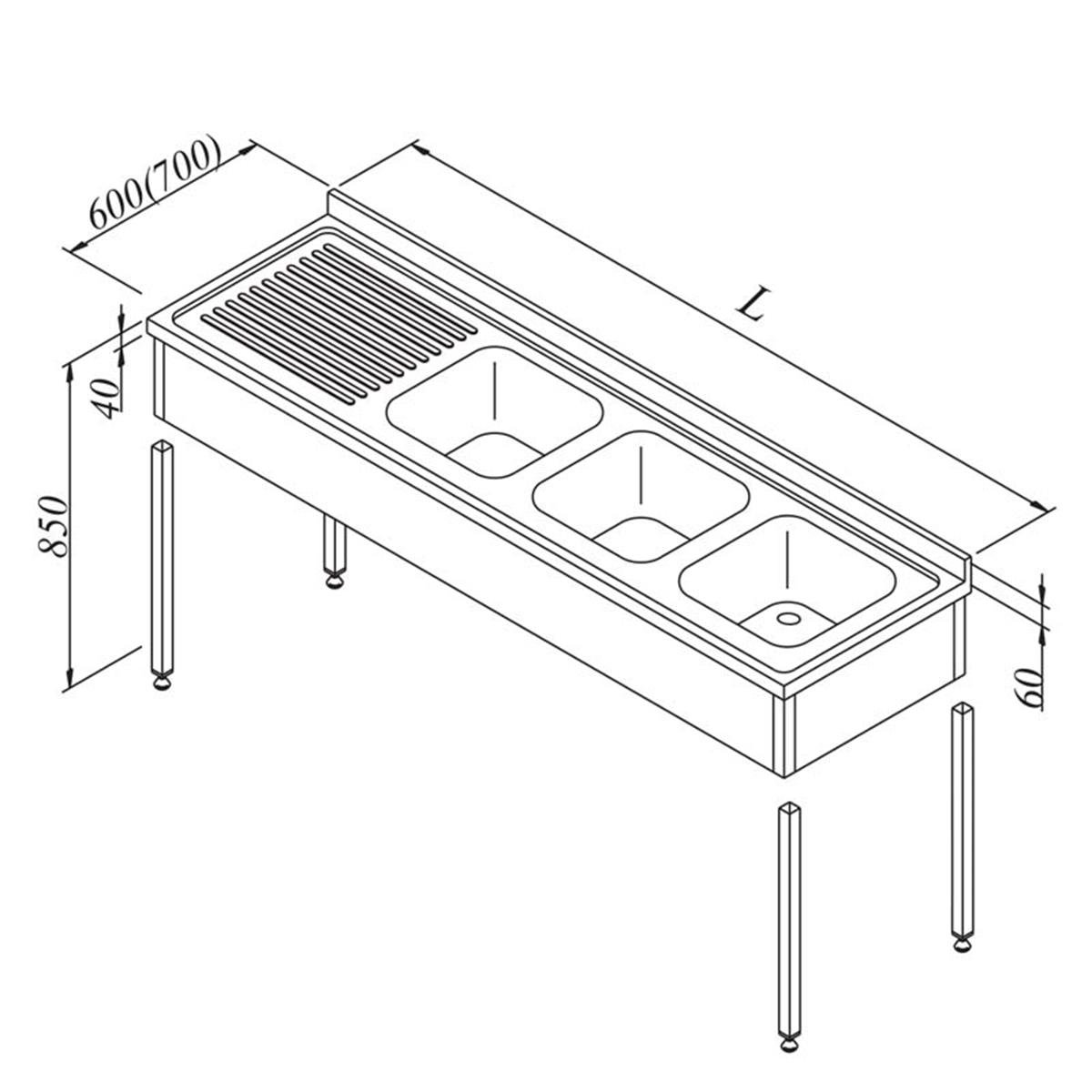 600(700)

L

40

850

60