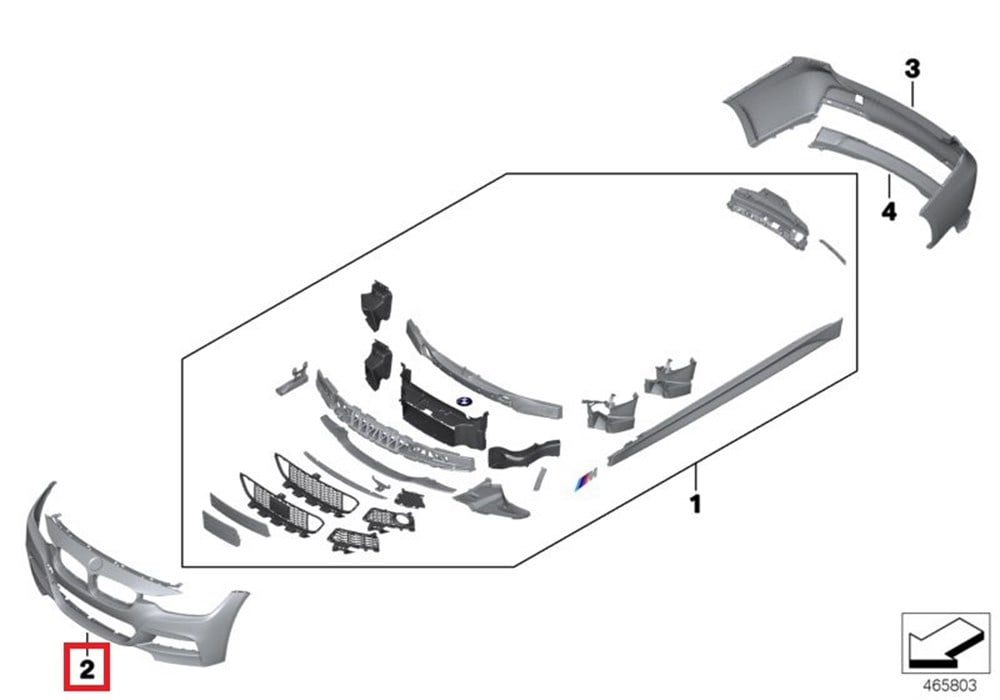 3

4

1

2

465803