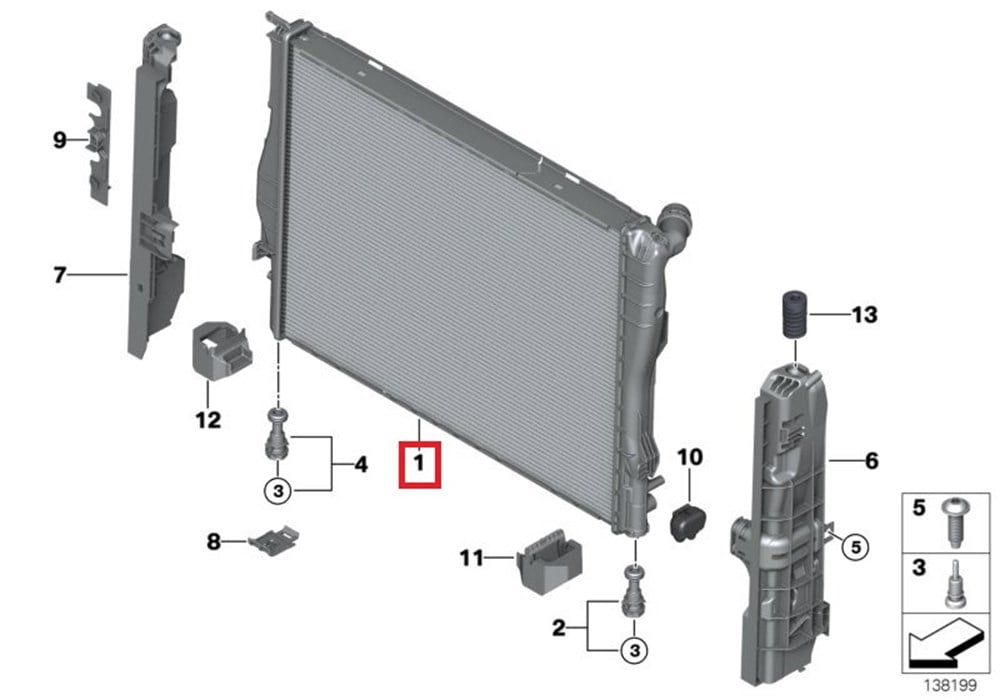 9
7
12
4
3
8
1
11
2
3
10
13
6
5
5
3
138199