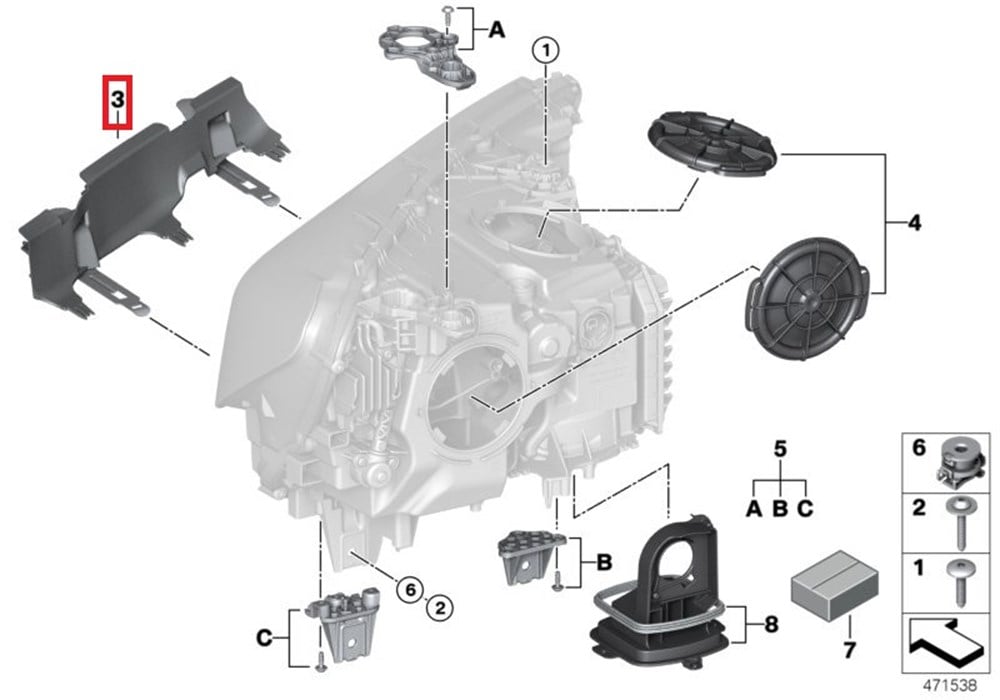 3

A

1

4

5

A B C

6

2

1

B

6 2

C

8

7

471538