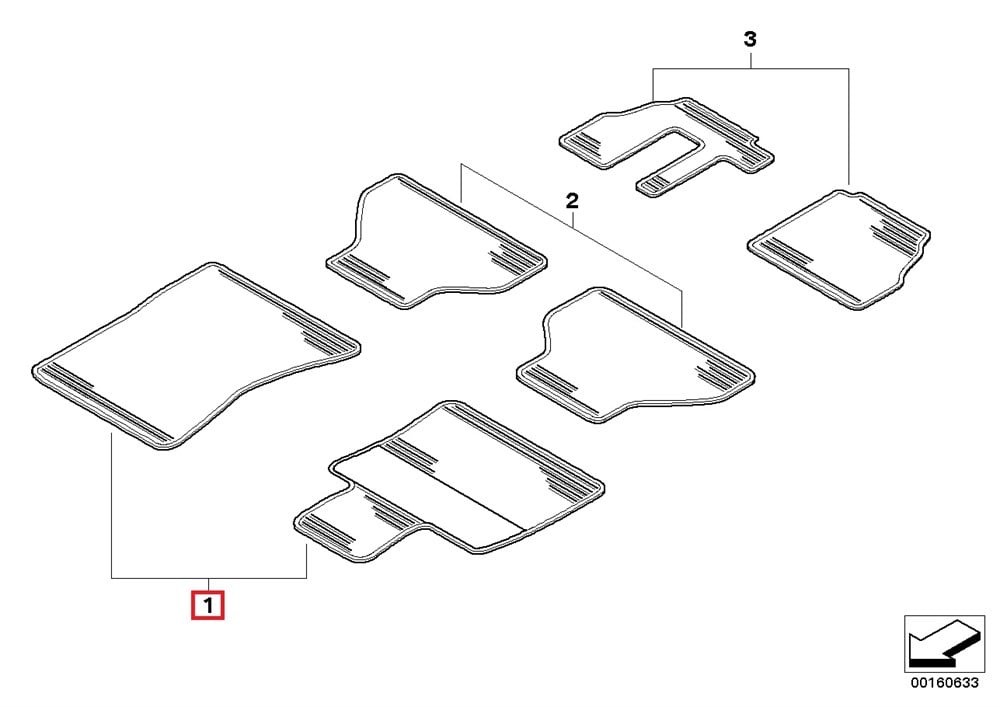 3

2

1

00160633