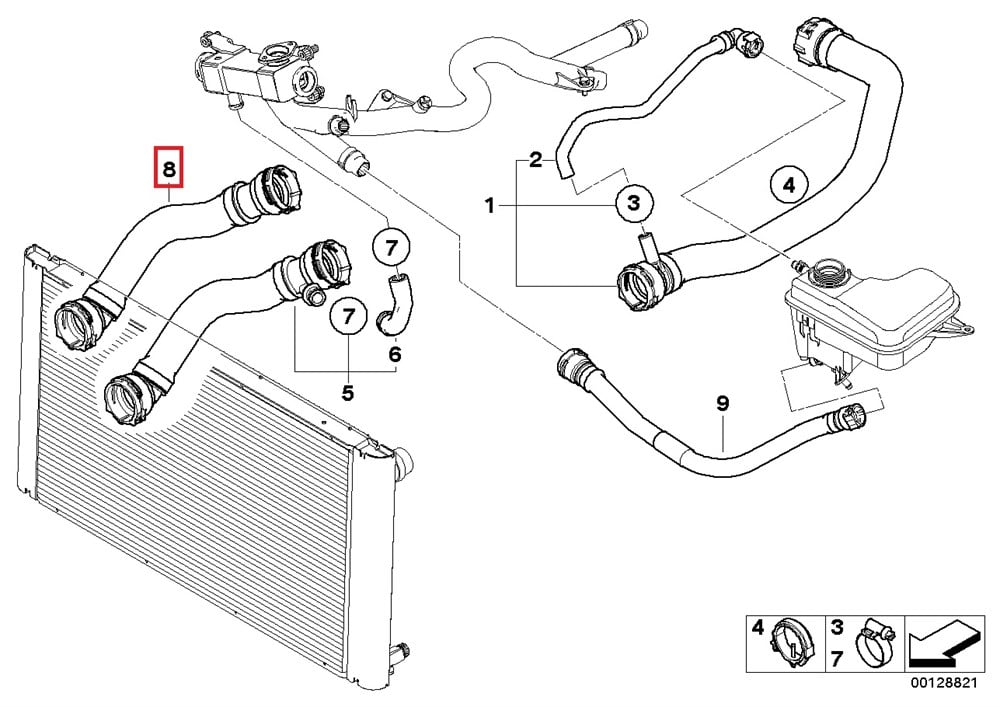 8
2
1
3
4
7
7
6
5
9
4
3
7
00128821