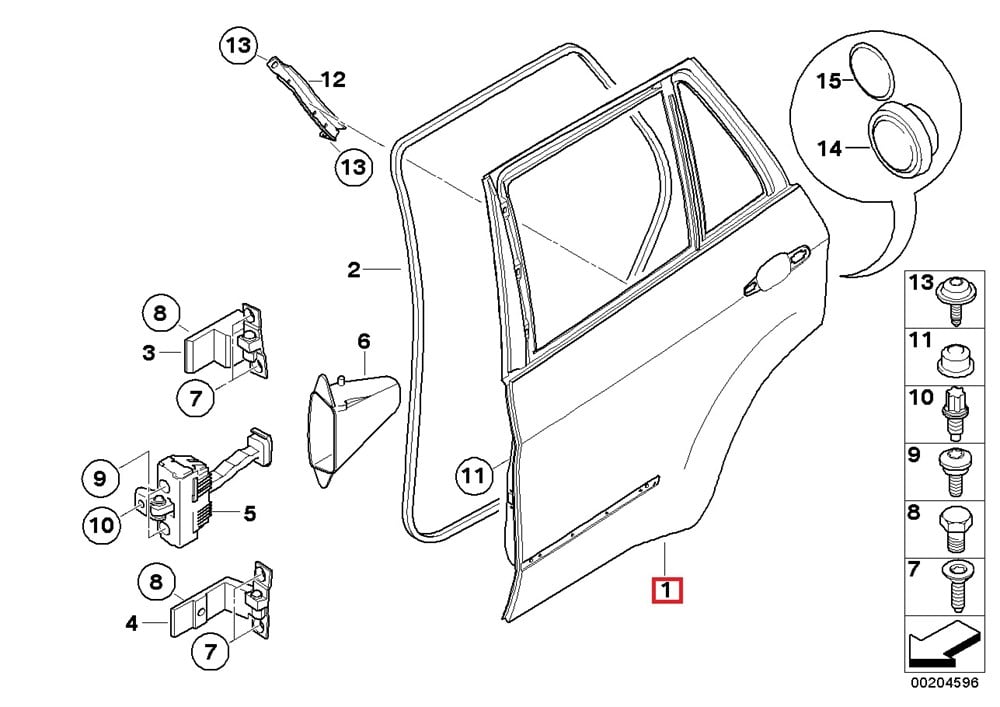 13
12
13
15
14
2
8
3
7
6
9
10
5
11
8
4
7
1
13
11
10
9
8
7
00204596