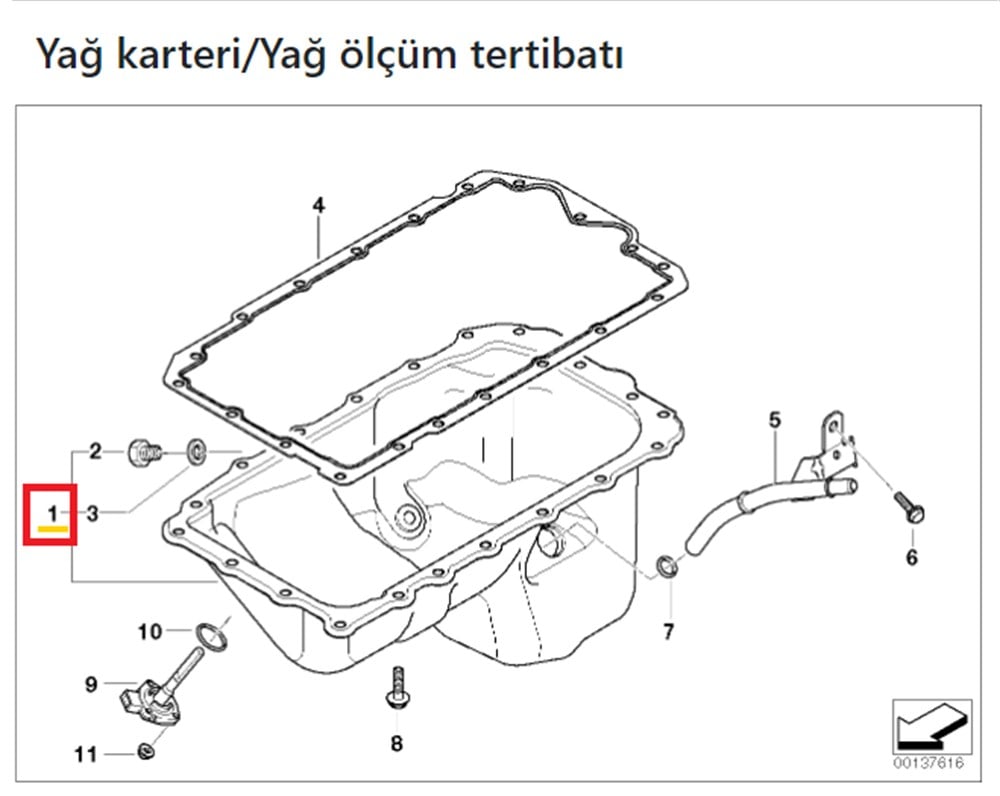 Yağ karteri/Yağ ölçüm tertibatı

4
2
1
3
5
6
7
10
9
8
11
00137616